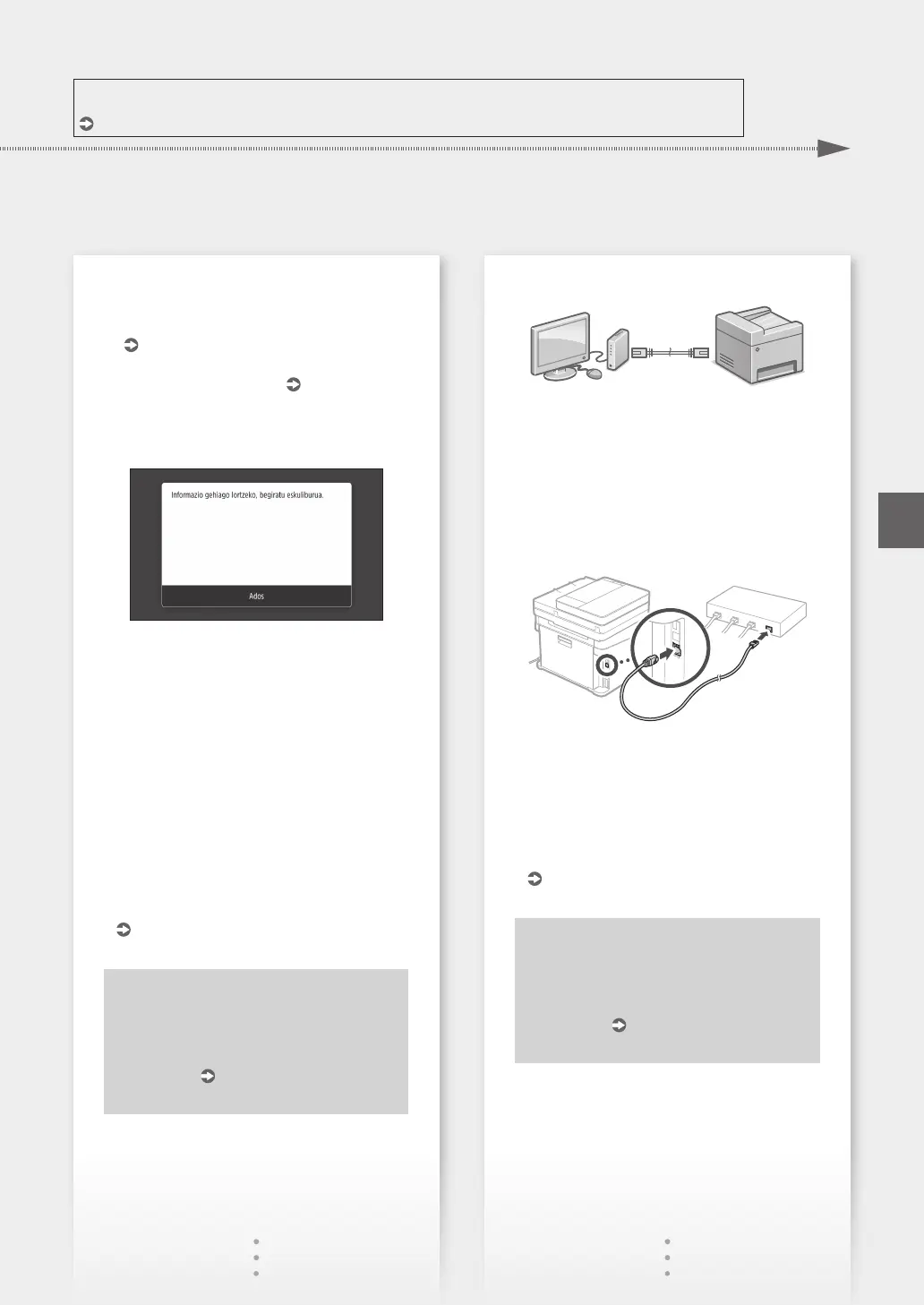 Informazio gehiago lortzeko, begiratu eskuliburua.

Ados