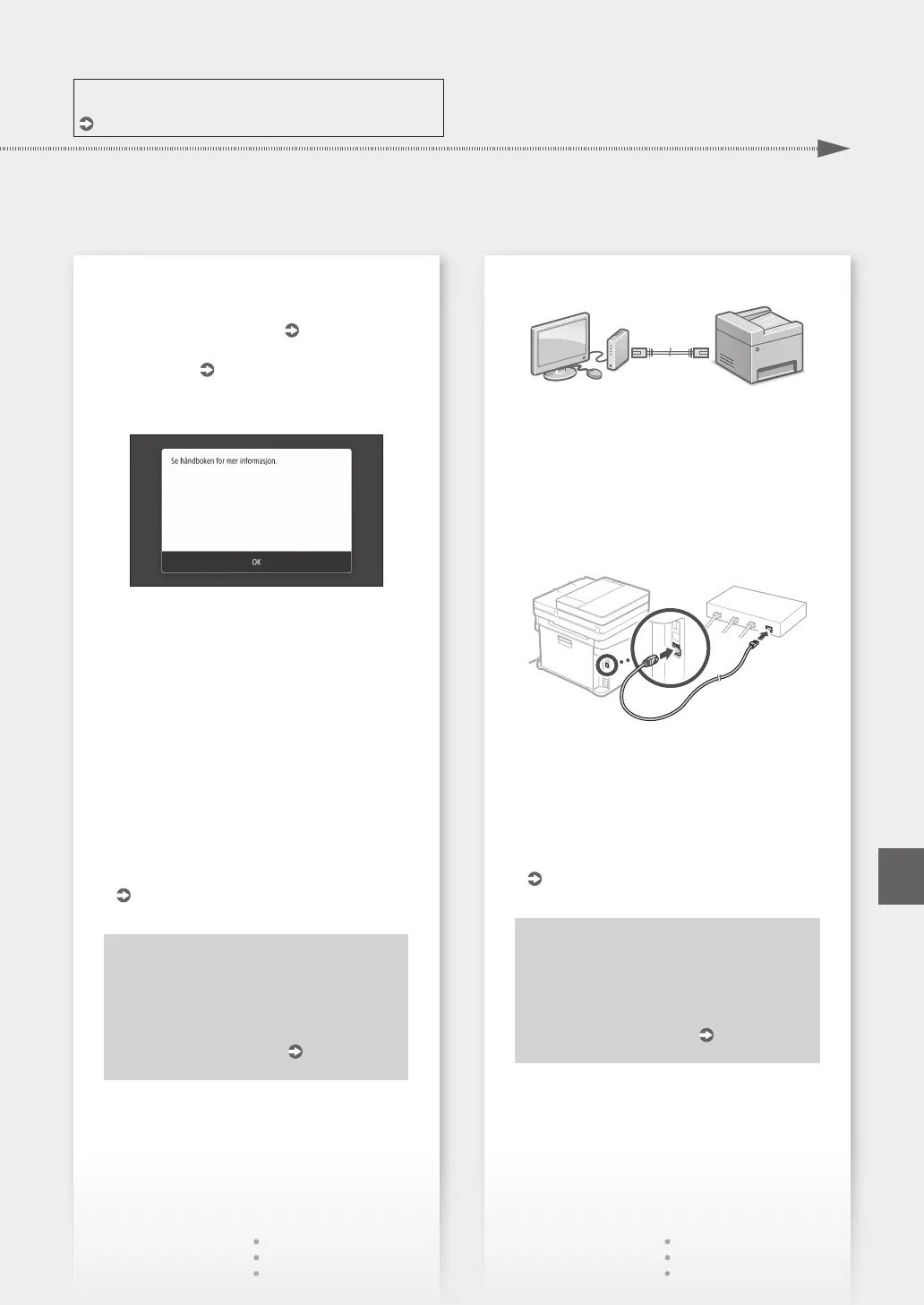 Se håndboken for mer informasjon.

OK