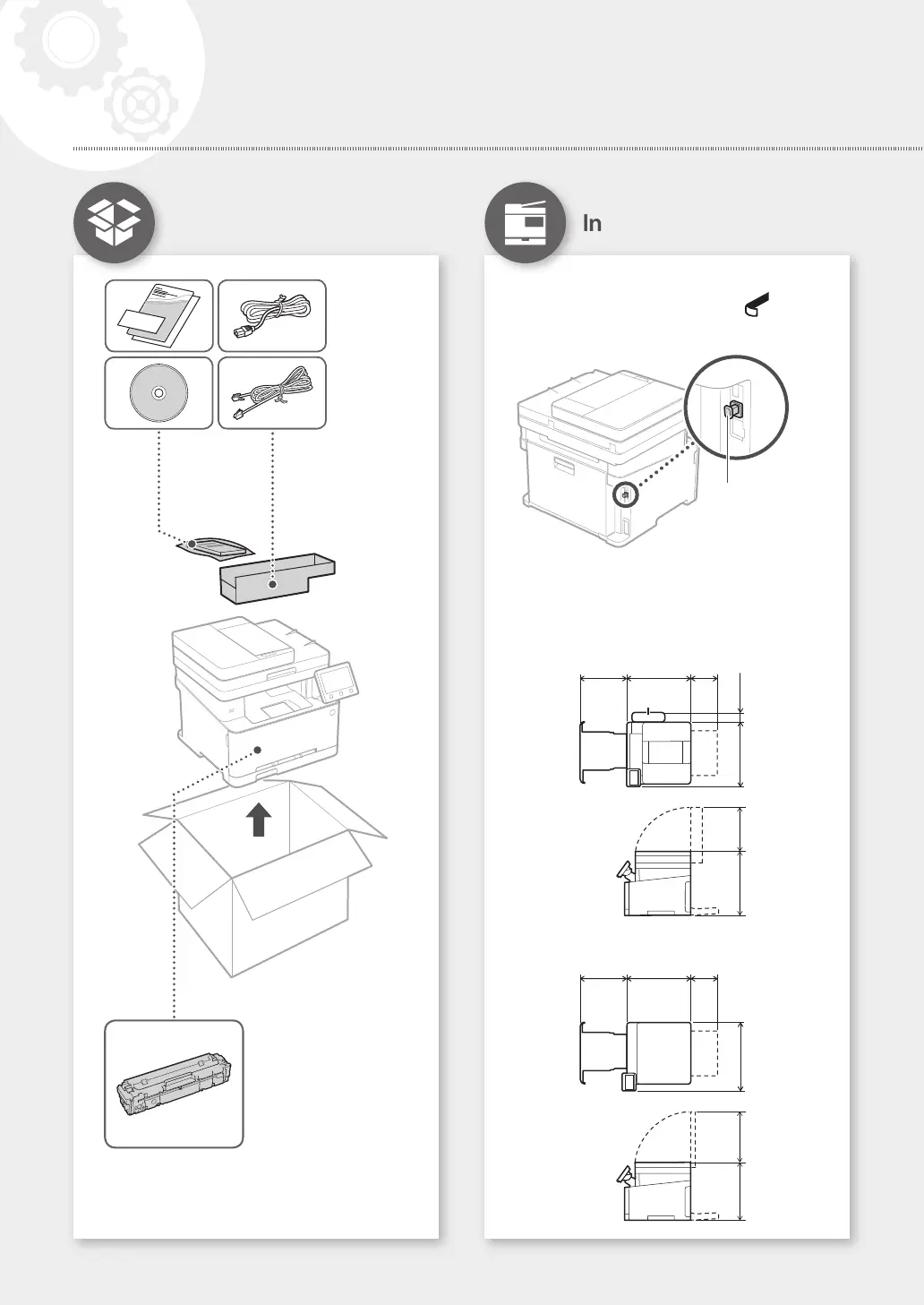 In