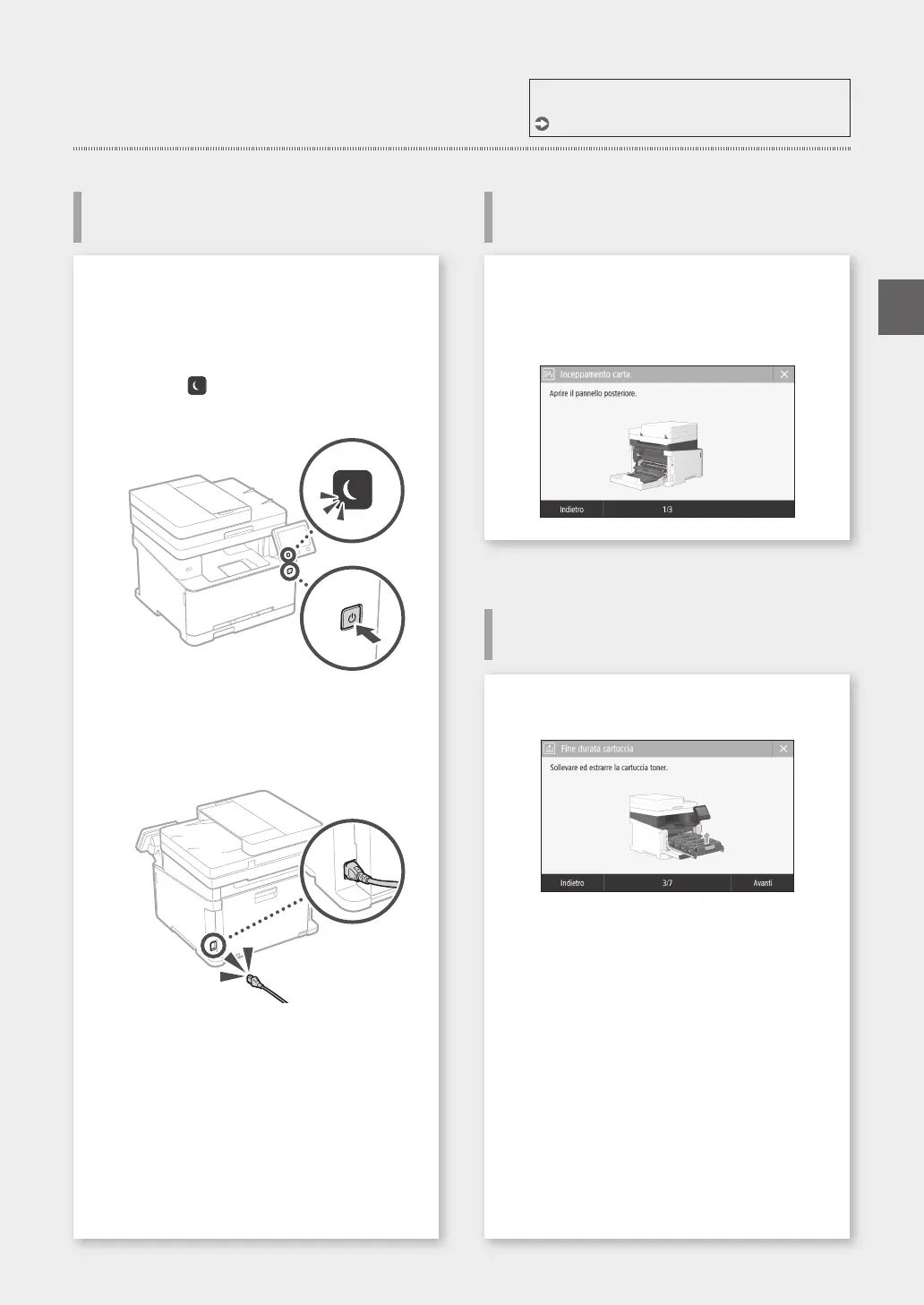 Inceppamento carta.

Aprire il pannello posteriore.

Indietro

1/3

Fine durata cartuccia

Sollevare ed estrarre la cartuccia toner.

Indietro

3/7

Avanti