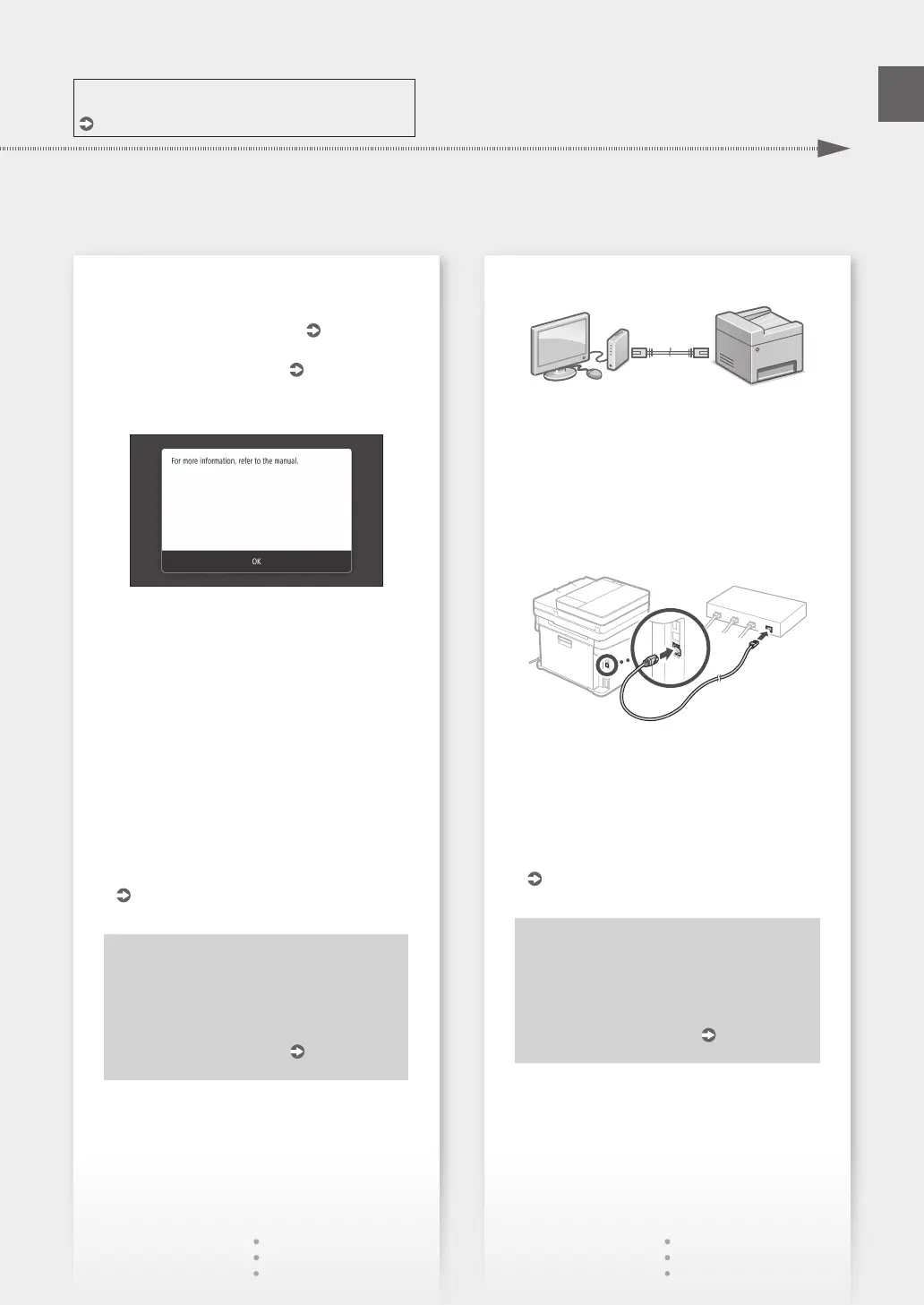 For more information, refer to the manual.

OK