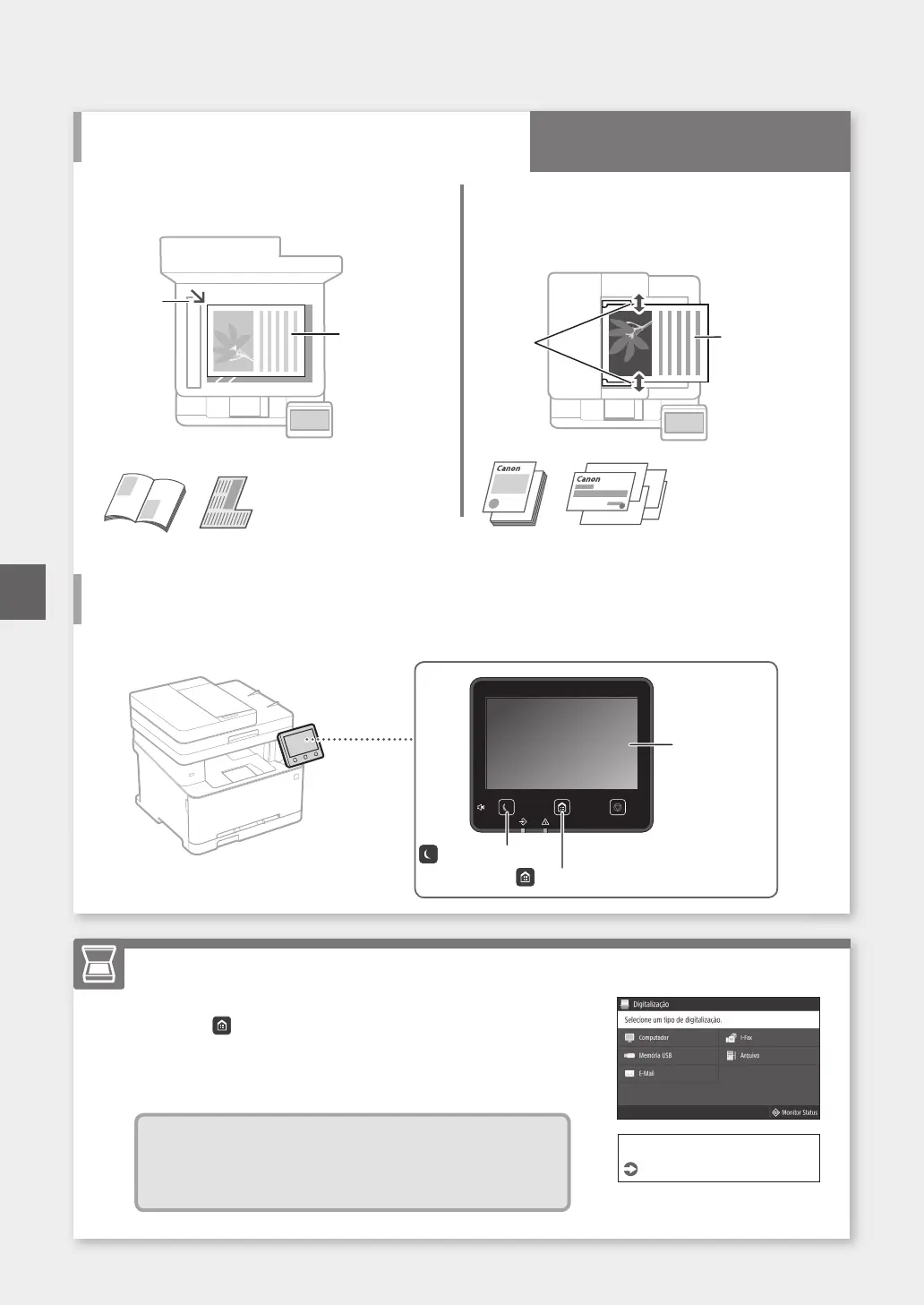 Canon

Canon

Digitalização

Selecione um tipo de digitalização.

Computador

I-Fax

Memória USB

Arquivo

E-Mail

Monitor Status