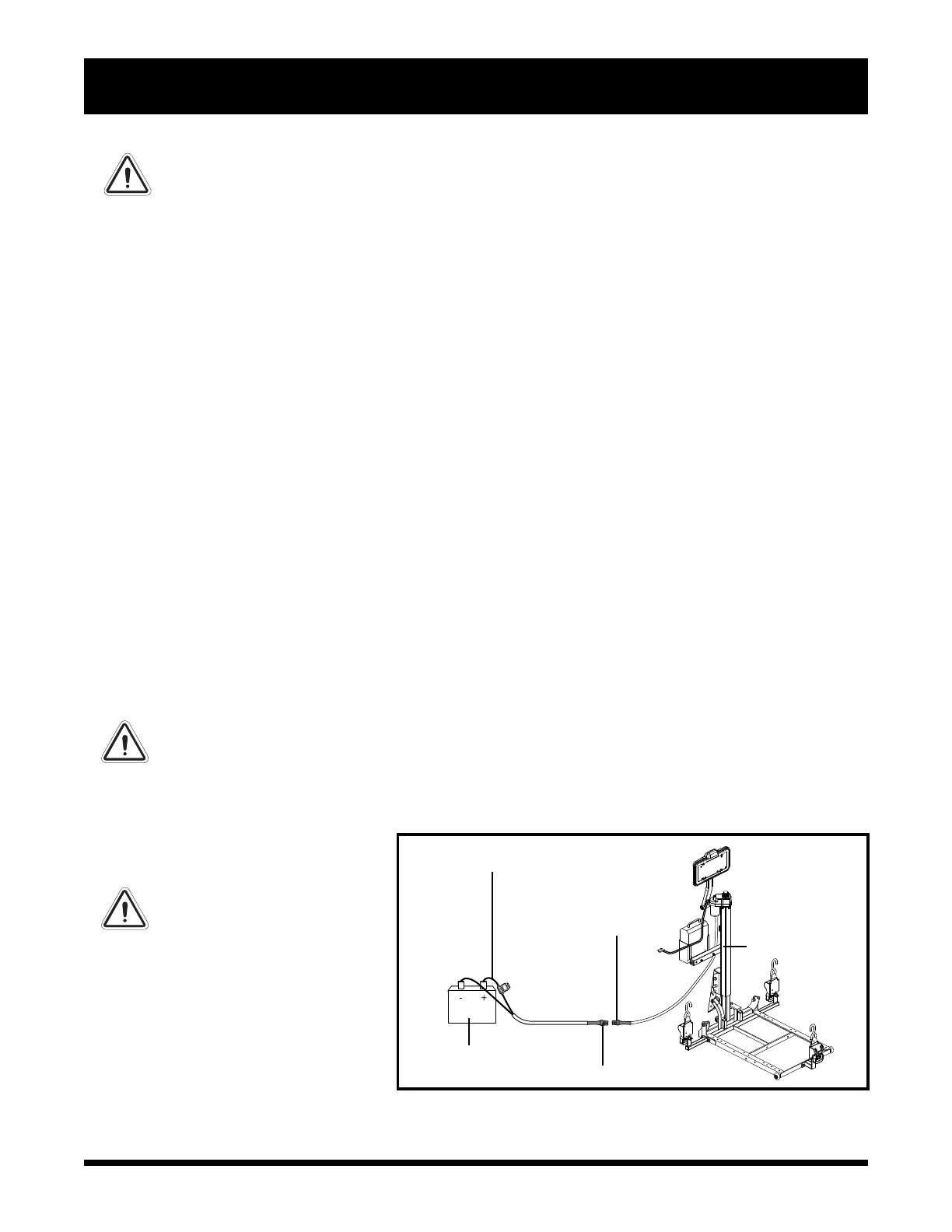 - +