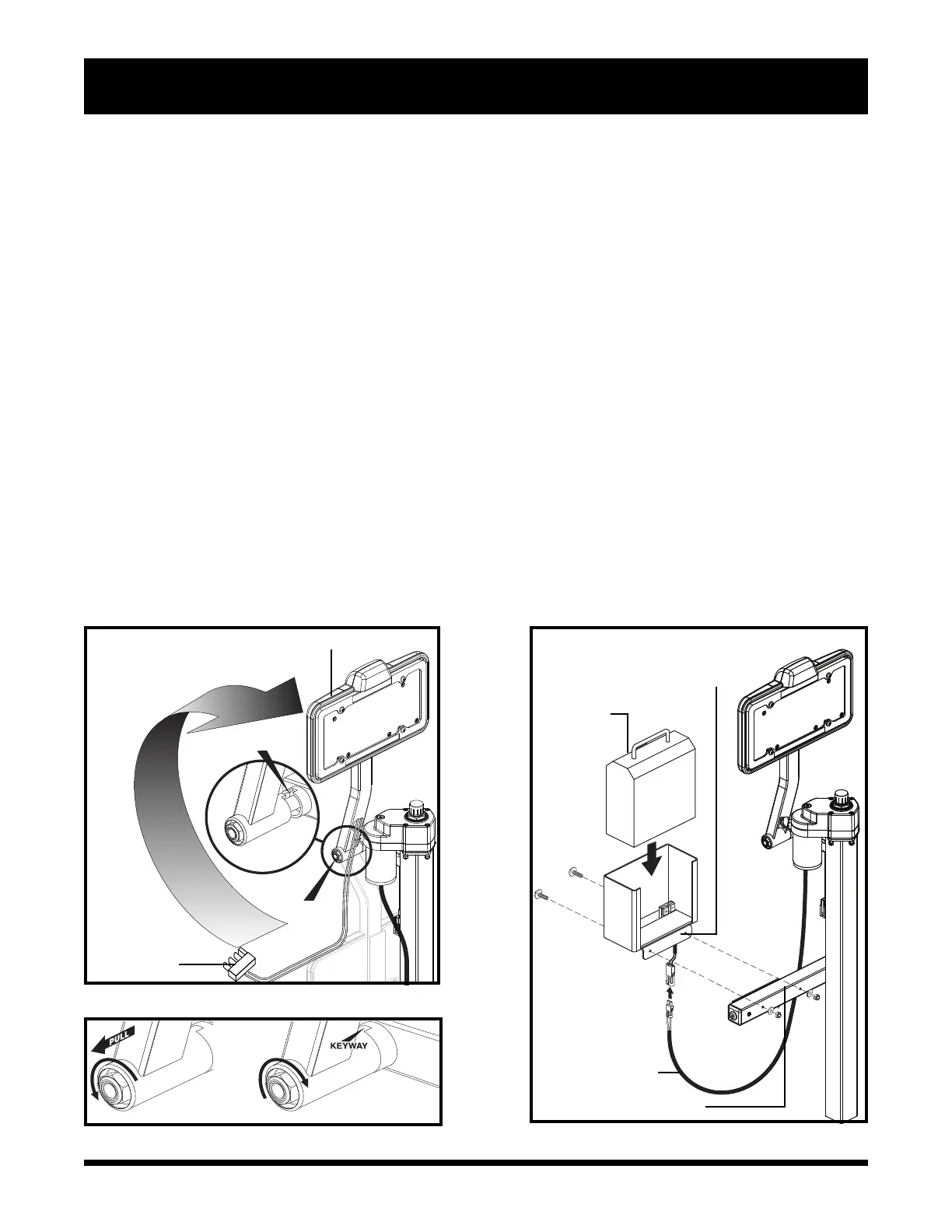 PULL

KEYWAY