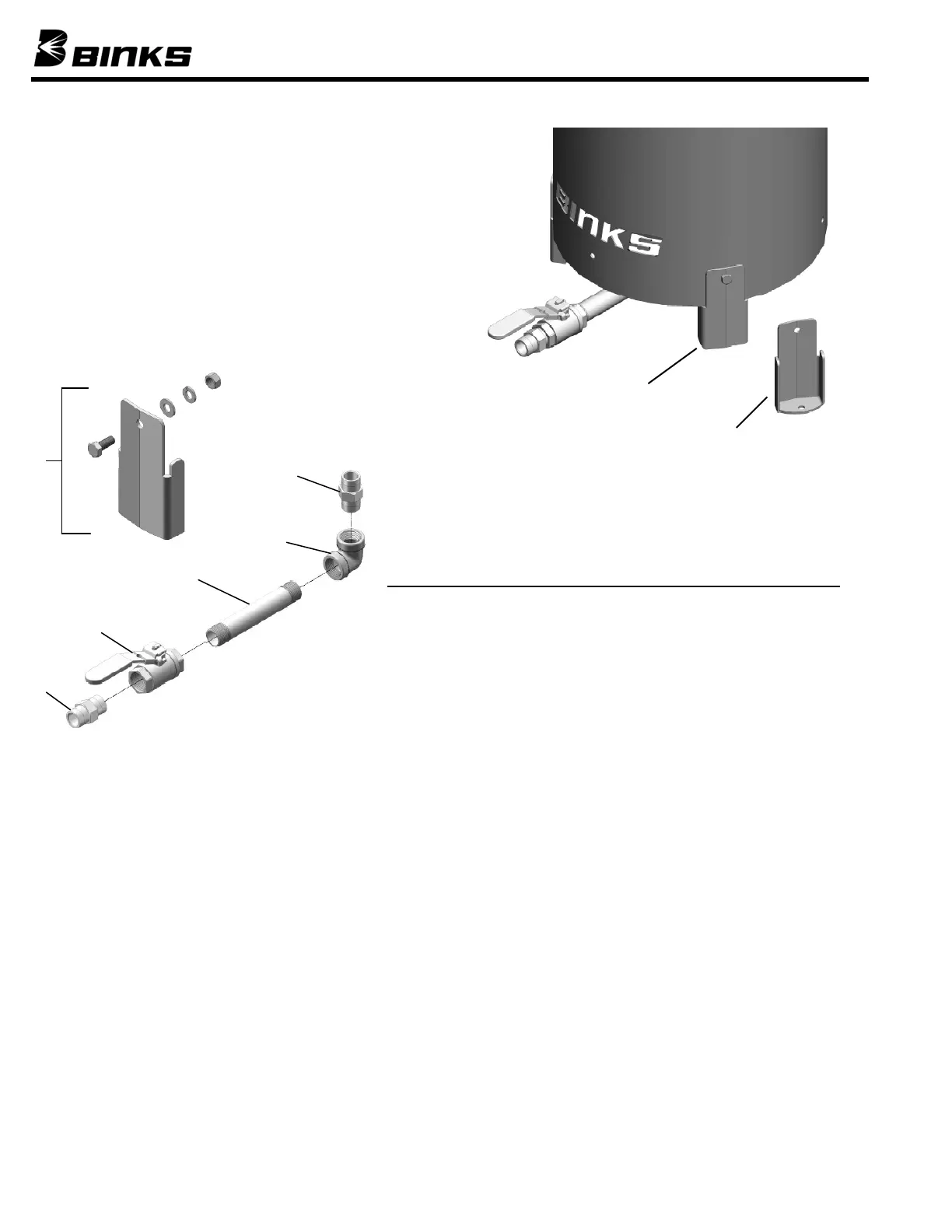 BINKS

BINKS