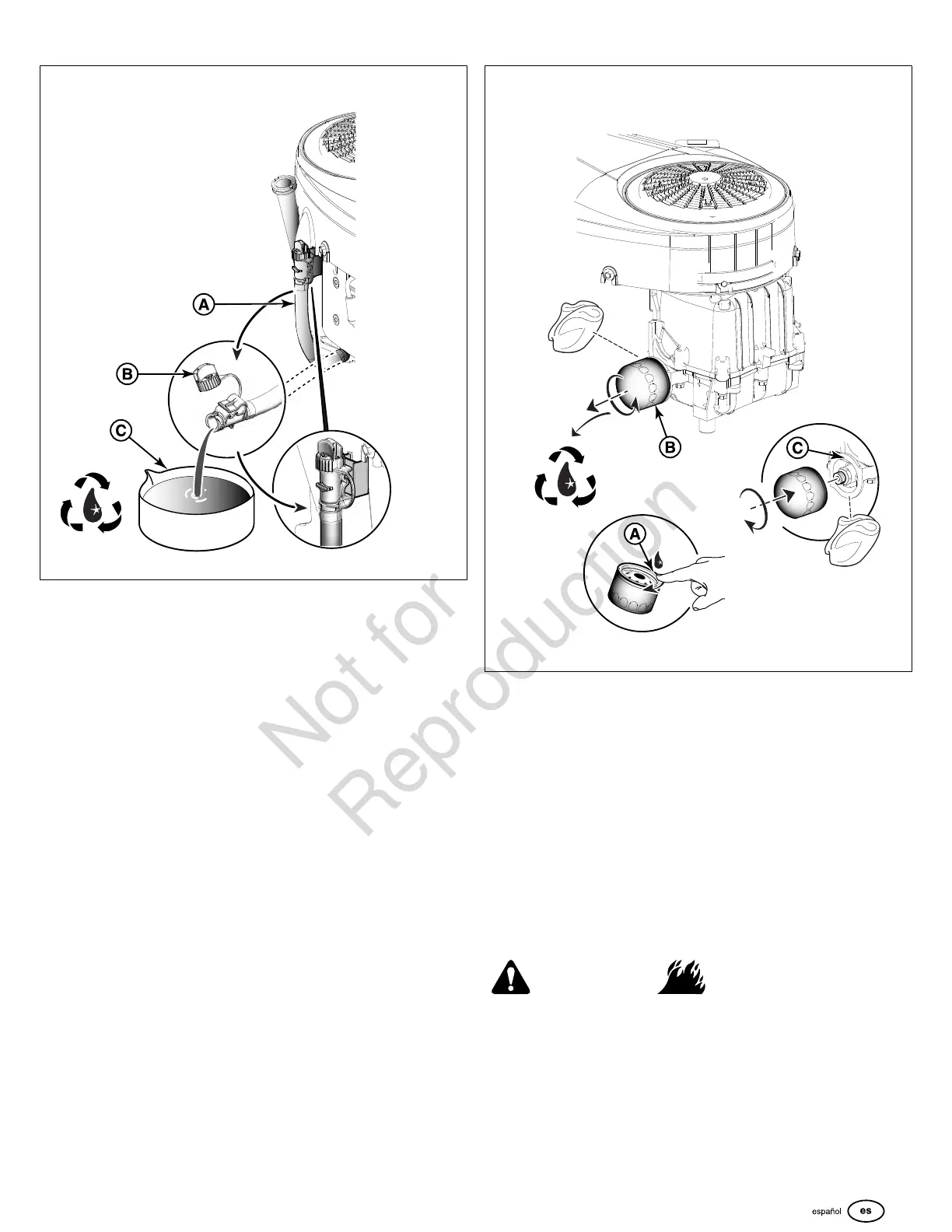 A

B

C

B

C

A

Not for Reproduction

español es