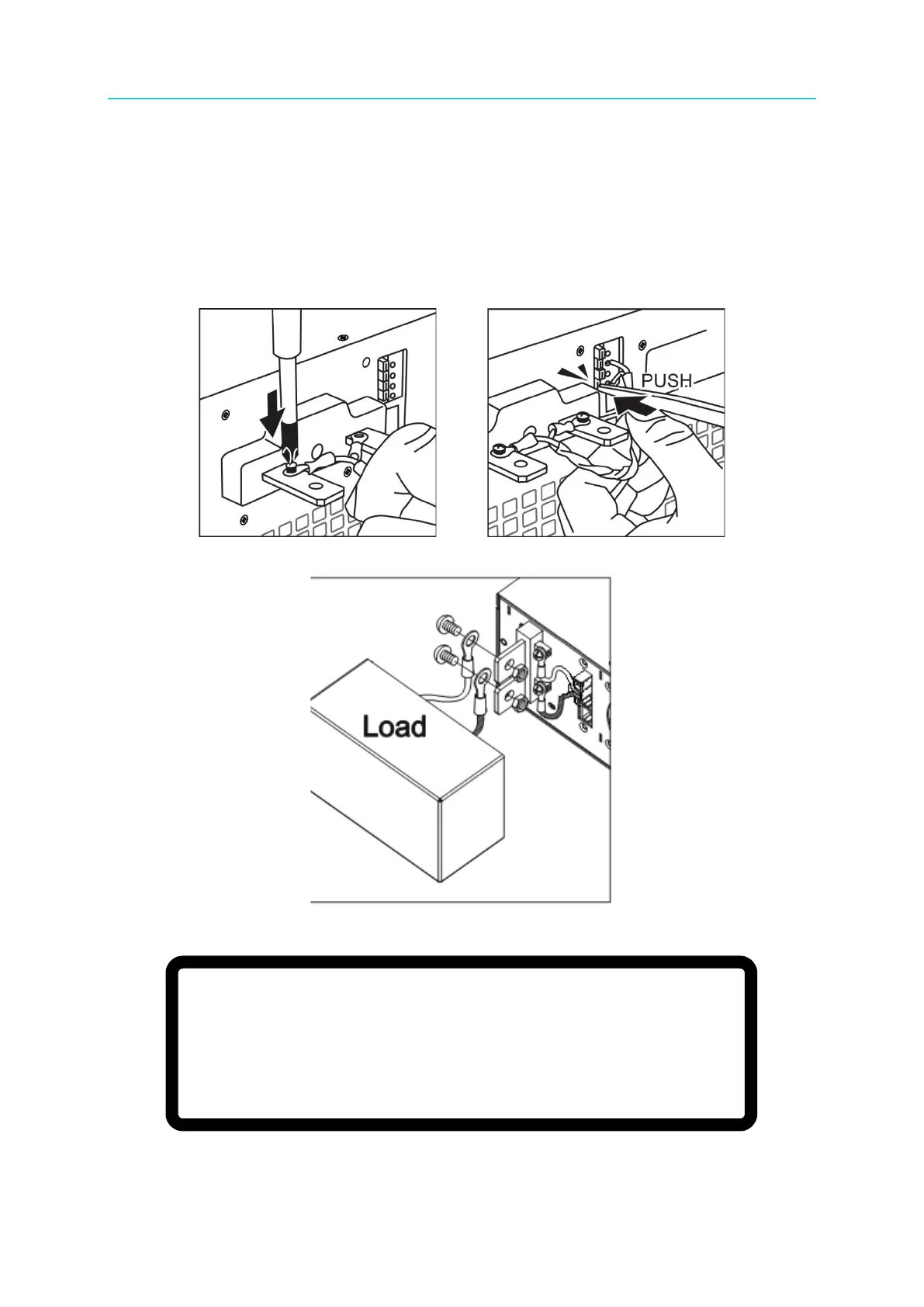 PUSH

Load