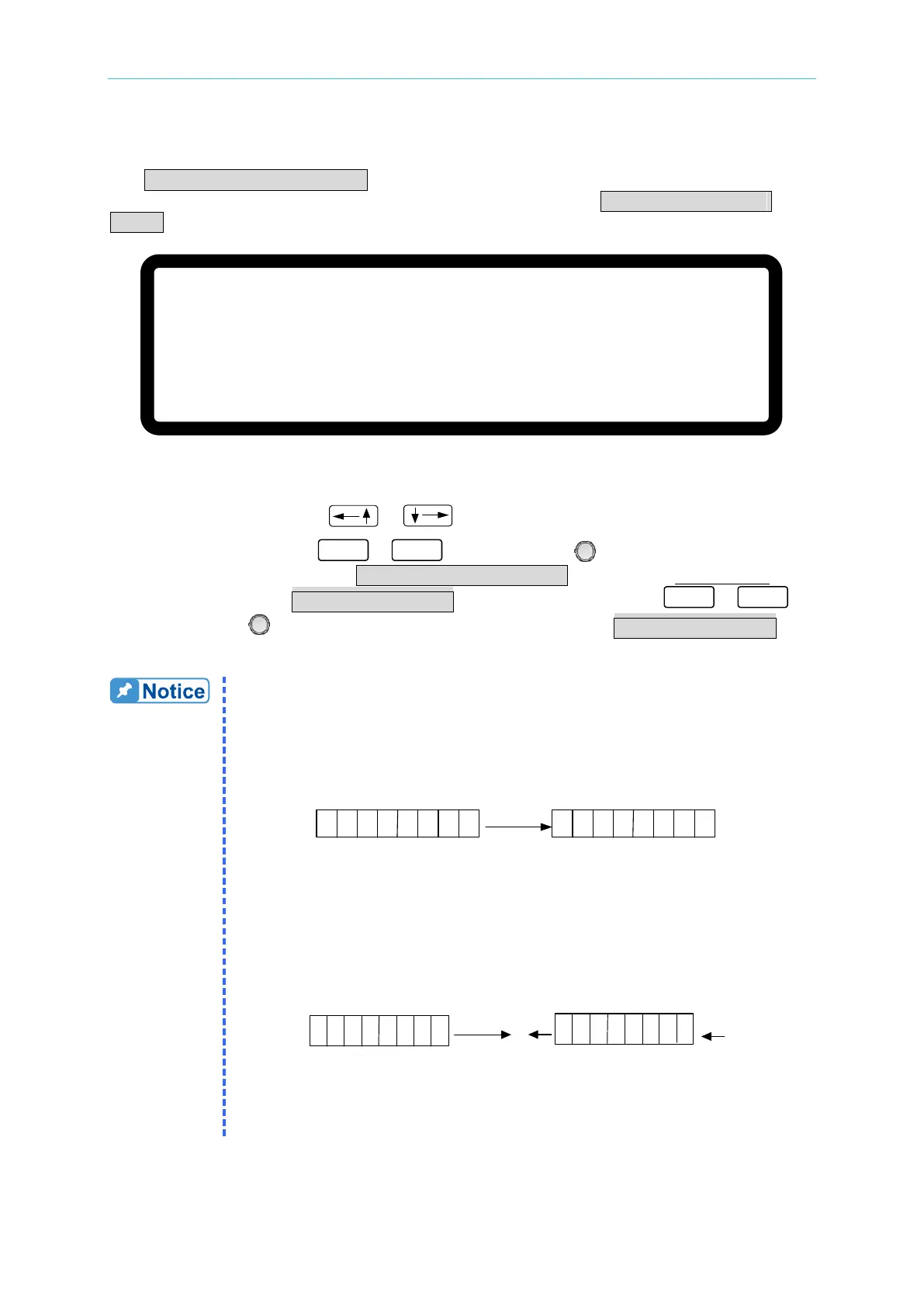 Notice