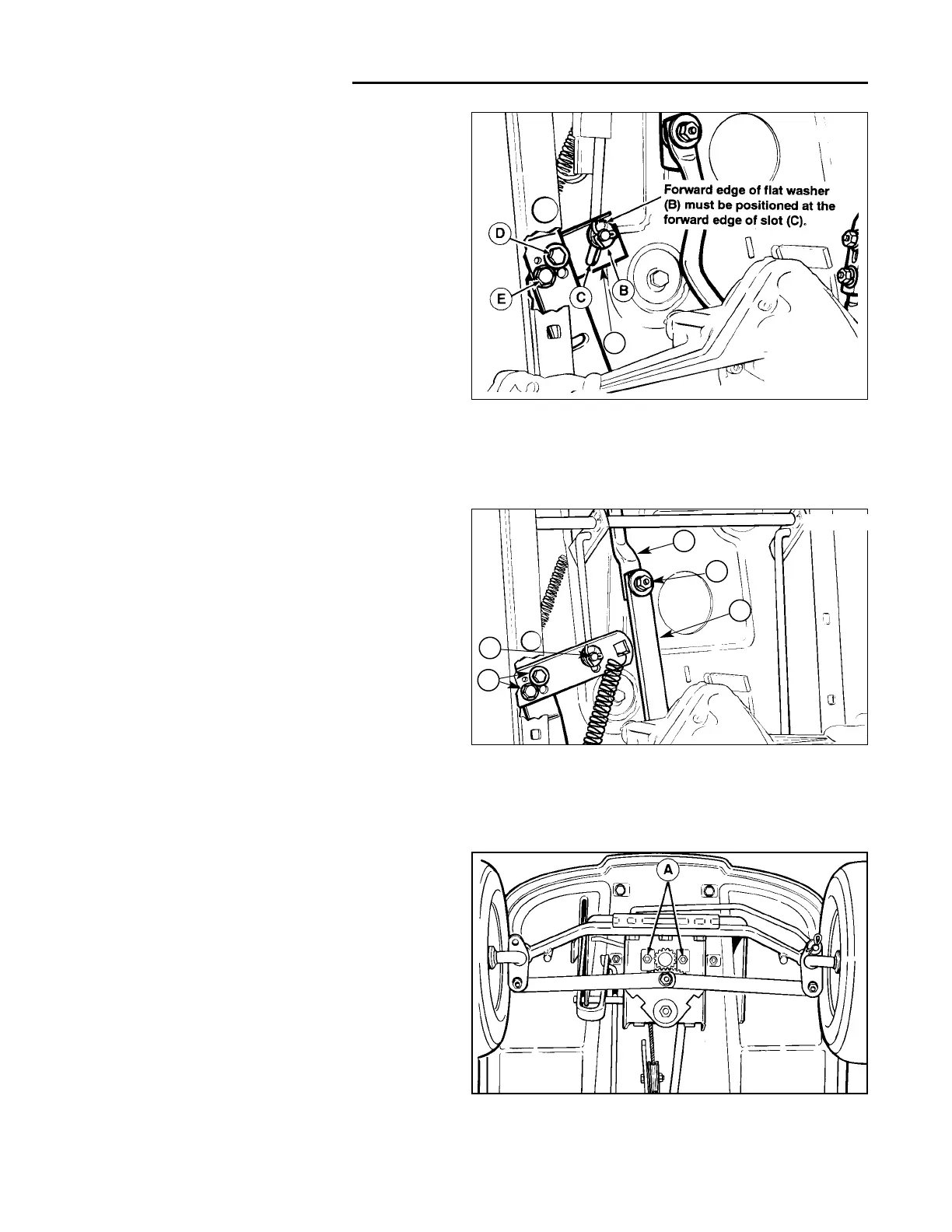 Forward edge of flat washer (B) must be positioned at the forward edge of slot (C).

D

E

C

B

A