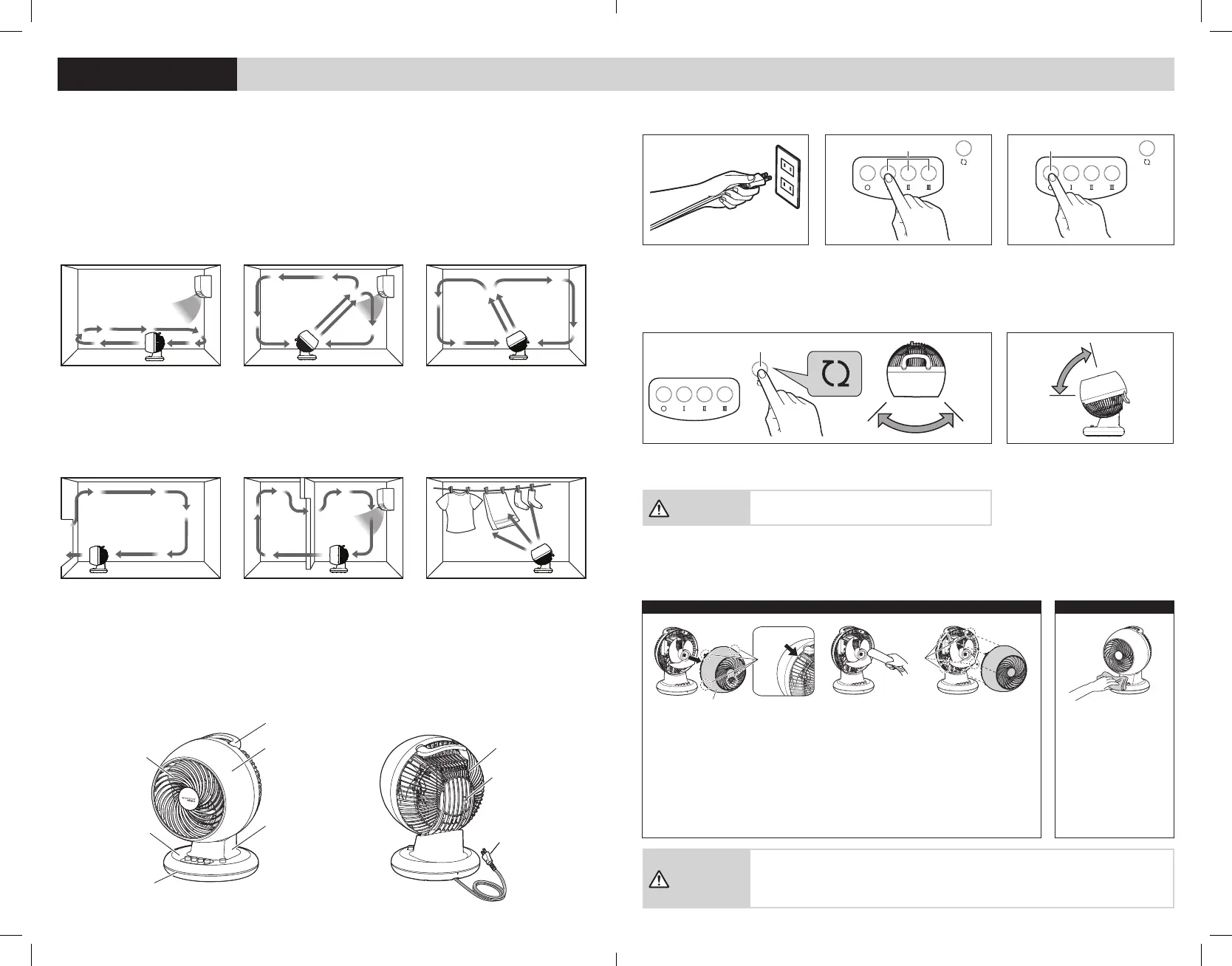 Ⅰ Ⅱ Ⅲ

Ⅰ Ⅱ Ⅲ

Ⅰ Ⅱ Ⅲ