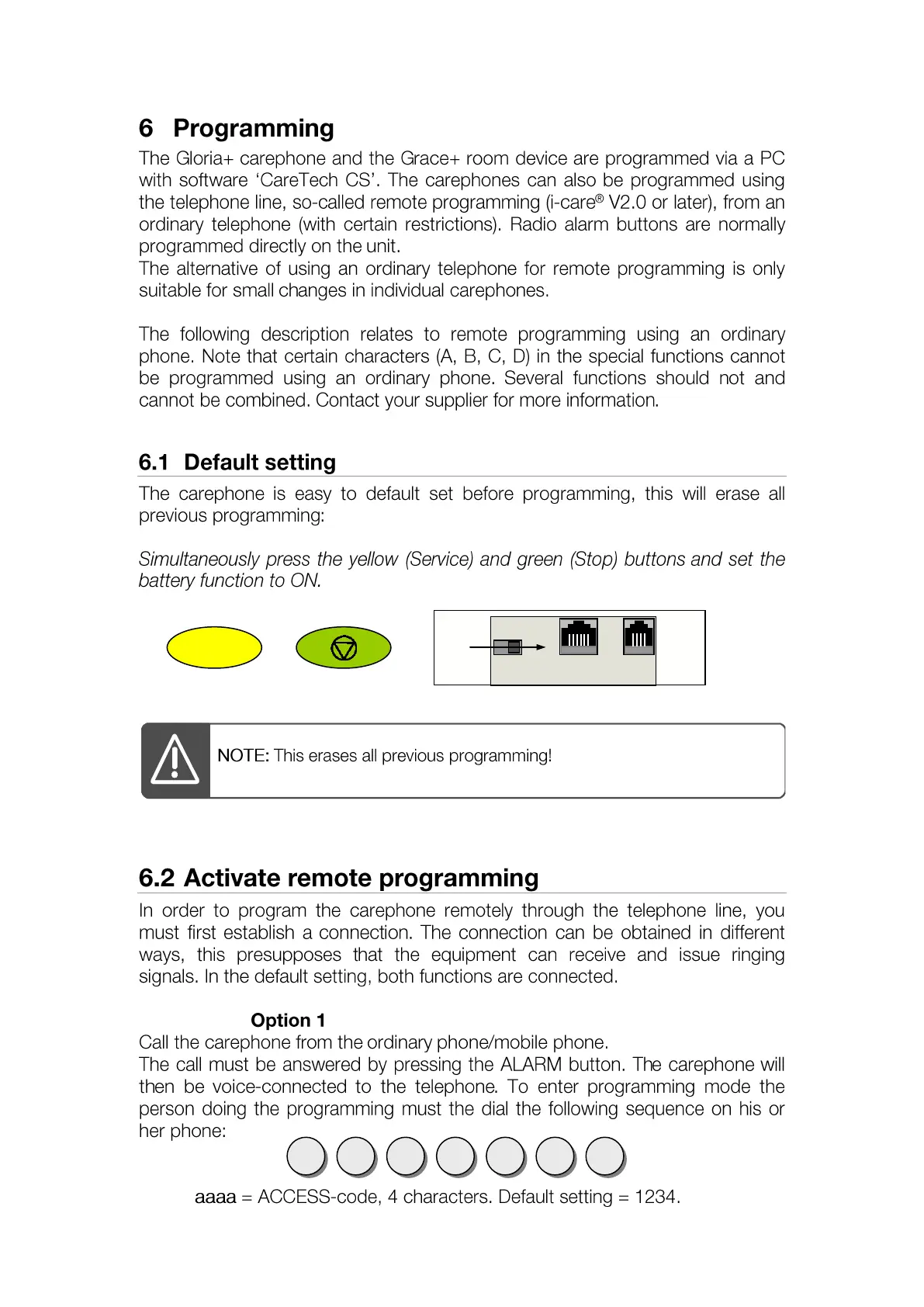 6 Programming

The Gloria+ carephone and the Grace+ room device are programmed via a PC with software ‘CareTech CS’. The carephones can also be programmed using the telephone line, so-called remote programming (i-care® V2.0 or later), from an ordinary telephone (with certain restrictions). Radio alarm buttons are normally programmed directly on the unit.
The alternative of using an ordinary telephone for remote programming is only suitable for small changes in individual carephones.

The following description relates to remote programming using an ordinary phone. Note that certain characters (A, B, C, D) in the special functions cannot be programmed using an ordinary phone. Several functions should not and cannot be combined. Contact your supplier for more information.

6.1 Default setting

The carephone is easy to default set before programming, this will erase all previous programming:

Simultaneously press the yellow (Service) and green (Stop) buttons and set the battery function to ON.

NOTE: This erases all previous programming!

6.2 Activate remote programming

In order to program the carephone remotely through the telephone line, you must first establish a connection. The connection can be obtained in different ways, this presupposes that the equipment can receive and issue ringing signals. In the default setting, both functions are connected.

Option 1
Call the carephone from the ordinary phone/mobile phone.
The call must be answered by pressing the ALARM button. The carephone will then be voice-connected to the telephone. To enter programming mode the person doing the programming must the dial the following sequence on his or her phone:

aaaa = ACCESS-code, 4 characters. Default setting = 1234.