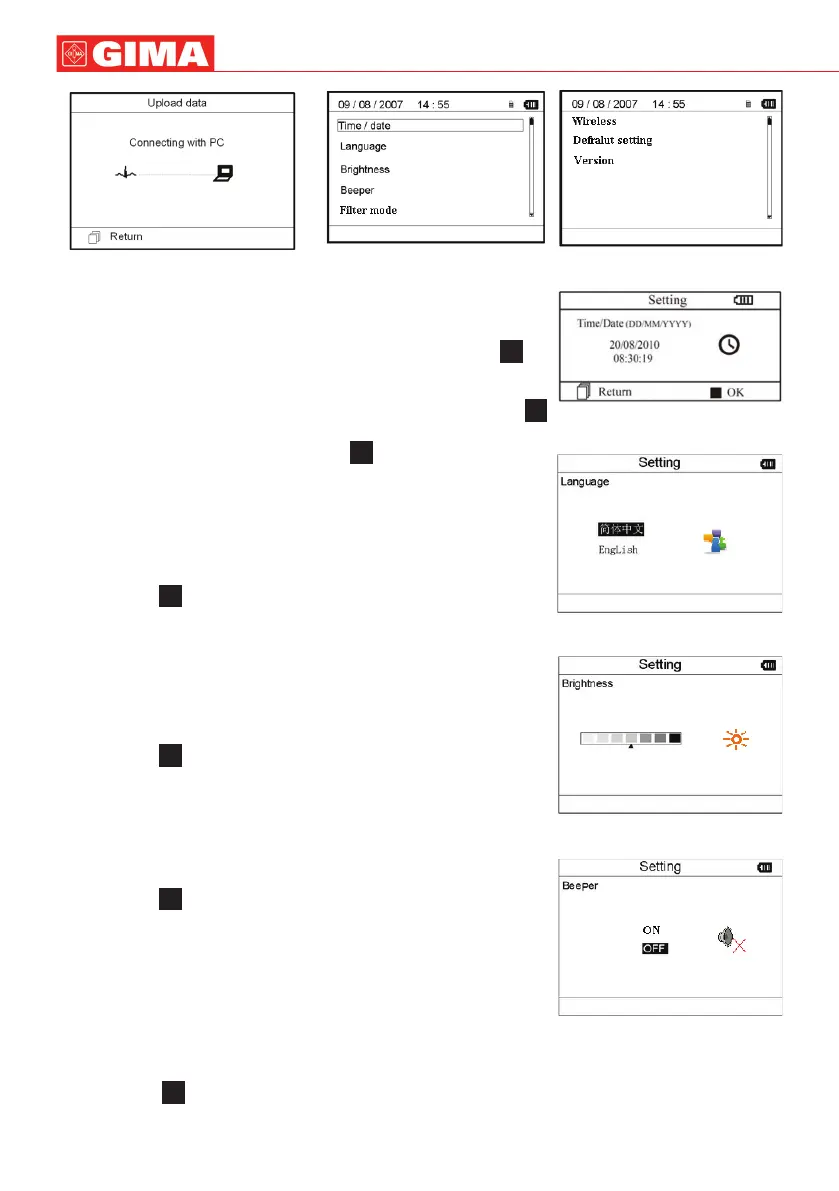 GIMA

Upload data

Connecting with PC

Return

09 / 08 / 2007 14 : 55

Time / date

Language

Brightness

Beeper

Filter mode

09 / 08 / 2007 14 : 55

Wireless

Defralut setting

Version

Setting

Time/Date (DD/MM/YYYY)

20/08/2010
08:30:19

Return

OK

Setting

Language

简体中文

English

Setting

Brightness

Setting

Beeper

ON

OFF