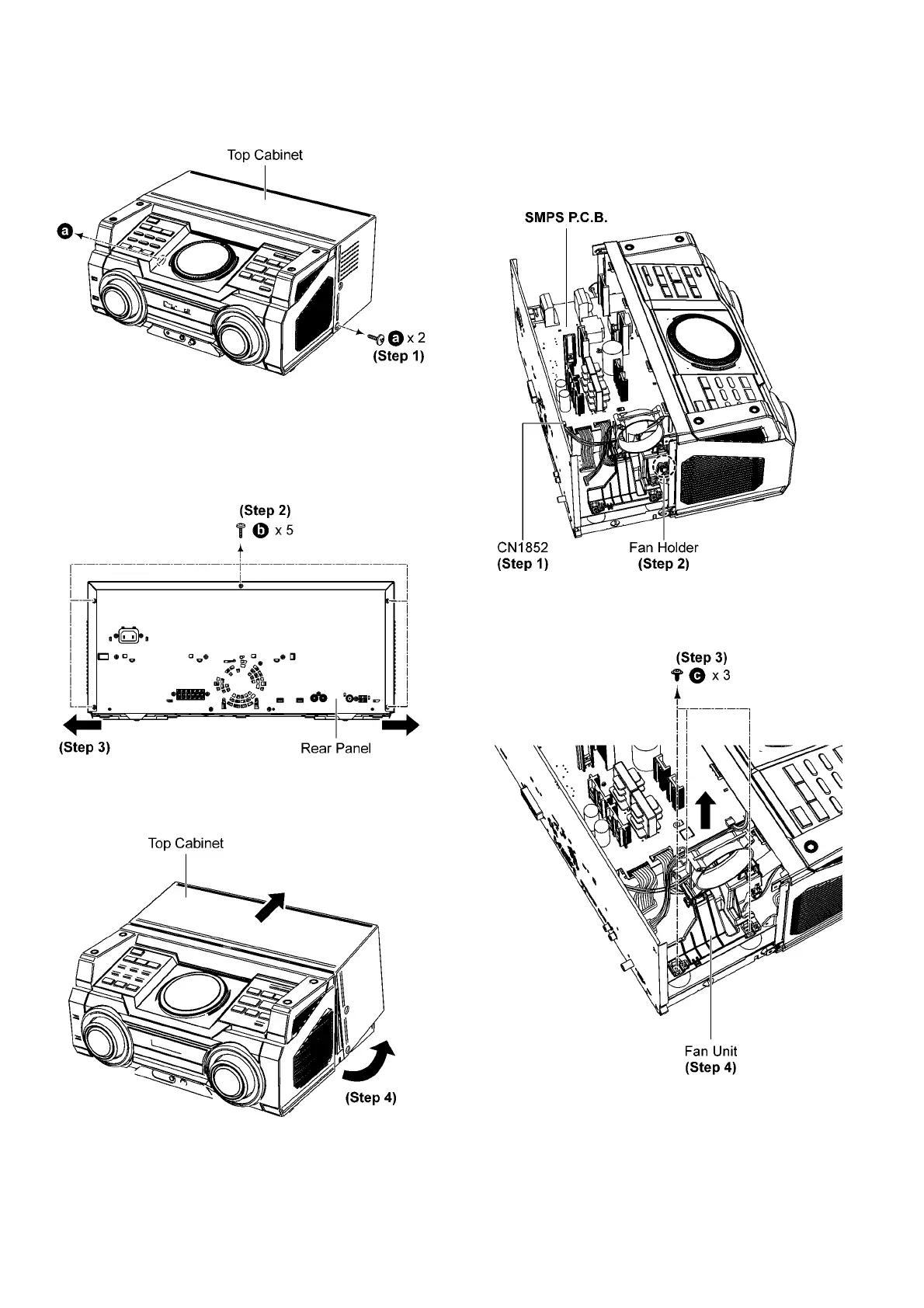 Top Cabinet

a

a x 2
(Step 1)

(Step 2)
b x 5

(Step 3)

Rear Panel

Top Cabinet

(Step 4)

SMPS P.C.B.

CN1852
(Step 1)

Fan Holder
(Step 2)

(Step 3)
c x 3

Fan Unit
(Step 4)