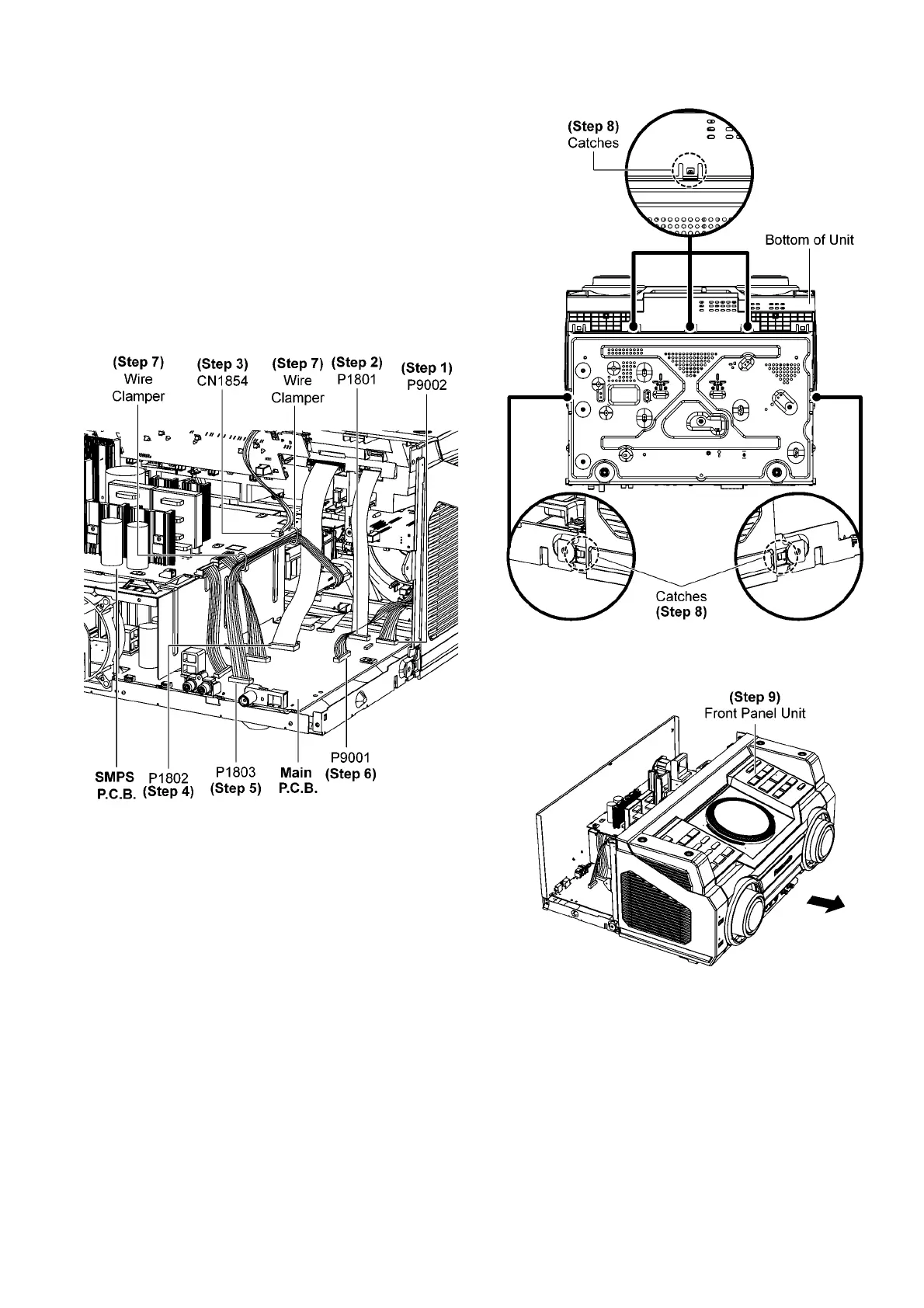 (Step 7)
Wire
Clamper

(Step 3)
CN1854

(Step 7)
Wire
Clamper

(Step 2)
P1801

(Step 1)
P9002

SMPS
P.C.B.

P1802
(Step 4)

P1803
(Step 5)

Main
P.C.B.

P9001
(Step 6)

(Step 8)
Catches

Bottom of Unit

Catches
(Step 8)

(Step 9)
Front Panel Unit