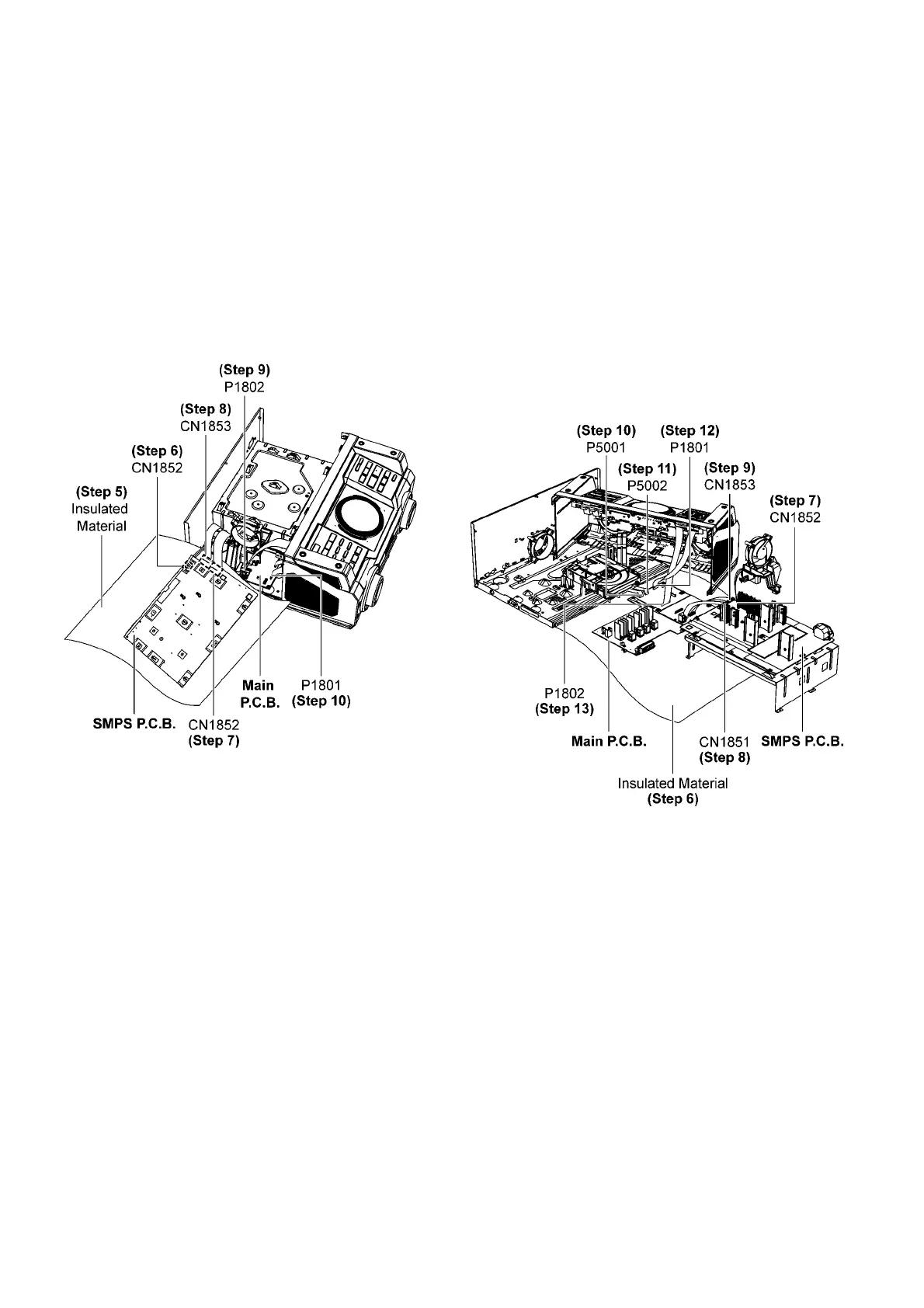 (Step 9)
P1802

(Step 8)
CN1853

(Step 6)
CN1852

(Step 5)
Insulated Material

Main P.C.B.

P1801
(Step 10)

SMPS P.C.B.

CN1852
(Step 7)

(Step 10)
P5001

(Step 12)
P1801

(Step 11)
P5002

(Step 9)
CN1853

(Step 7)
CN1852

P1802
(Step 13)

Main P.C.B.

CN1851
(Step 8)

SMPS P.C.B.

Insulated Material
(Step 6)