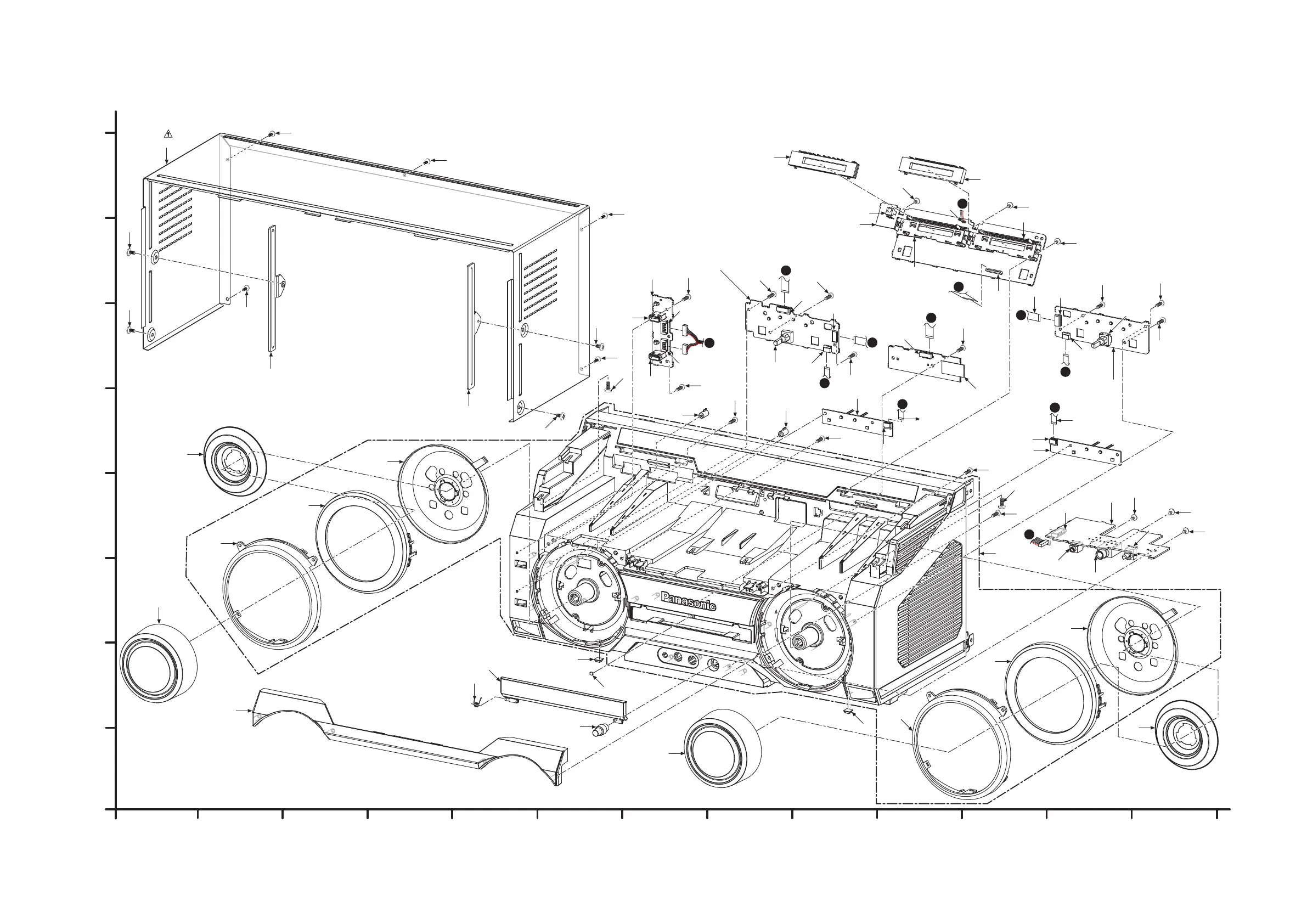 Panasonic