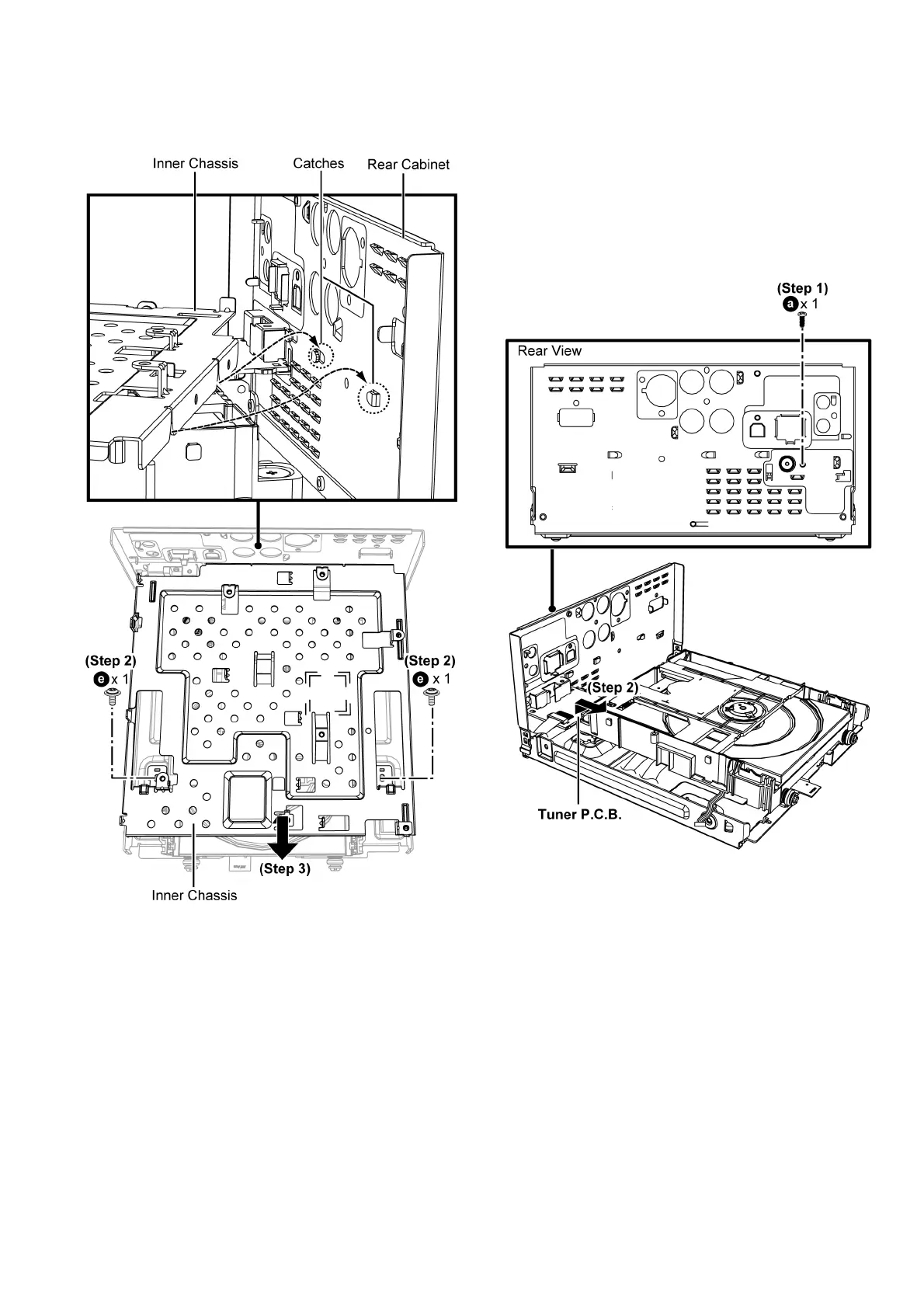 Inner Chassis
Catches
Rear Cabinet

(Step 2)
e x 1

(Step 2)
e x 1

(Step 3)

Inner Chassis

(Step 1)
a x 1

Rear View

(Step 2)

Tuner P.C.B.