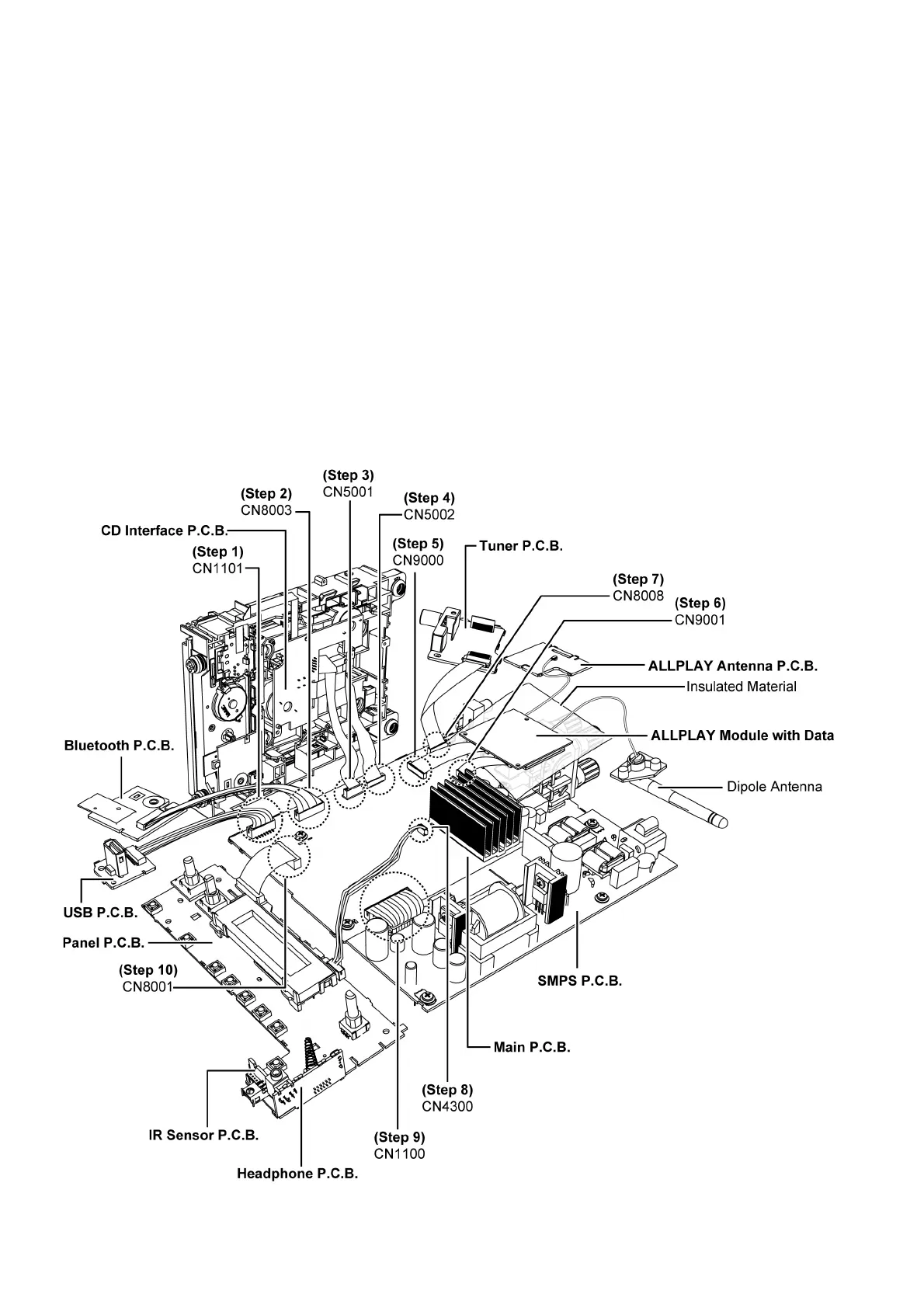 (Step 3)
CN5001

(Step 2)
CN8003

(Step 4)
CN5002

CD Interface P.C.B.

(Step 5)
CN9000

Tuner P.C.B.

(Step 1)
CN1101

(Step 7)
CN8008

(Step 6)
CN9001

ALLPLAY Antenna P.C.B.

Insulated Material

ALLPLAY Module with Data

Bluetooth P.C.B.

Dipole Antenna

USB P.C.B.

Panel P.C.B.

(Step 10)
CN8001

SMPS P.C.B.

Main P.C.B.

(Step 8)
CN4300

IR Sensor P.C.B.

(Step 9)
CN1100

Headphone P.C.B.