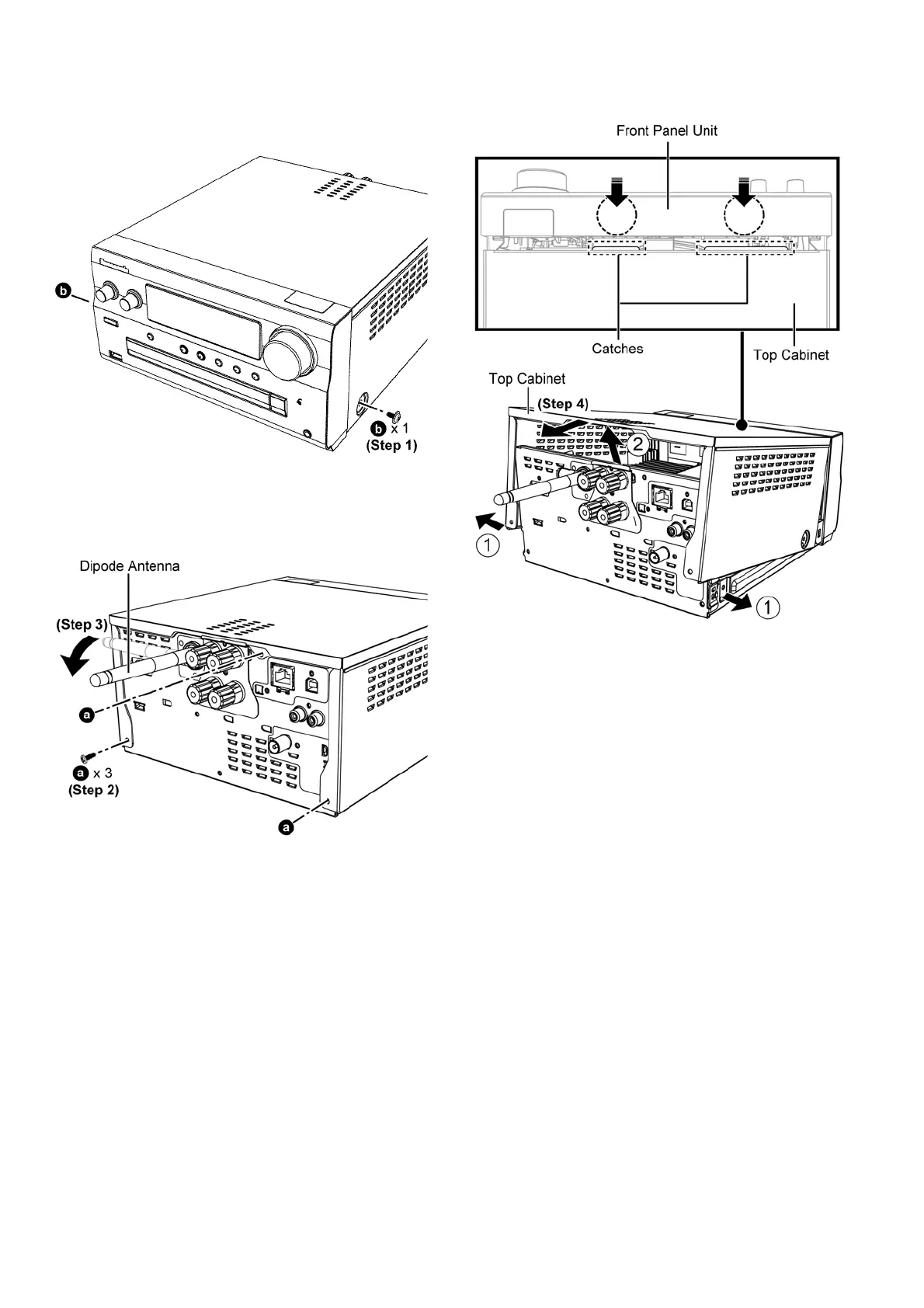 b

b x 1
(Step 1)

Dipode Antenna
(Step 3)
a
a x 3
(Step 2)
a

Front Panel Unit
Catches
Top Cabinet
Top Cabinet
(Step 4)
2
1
1