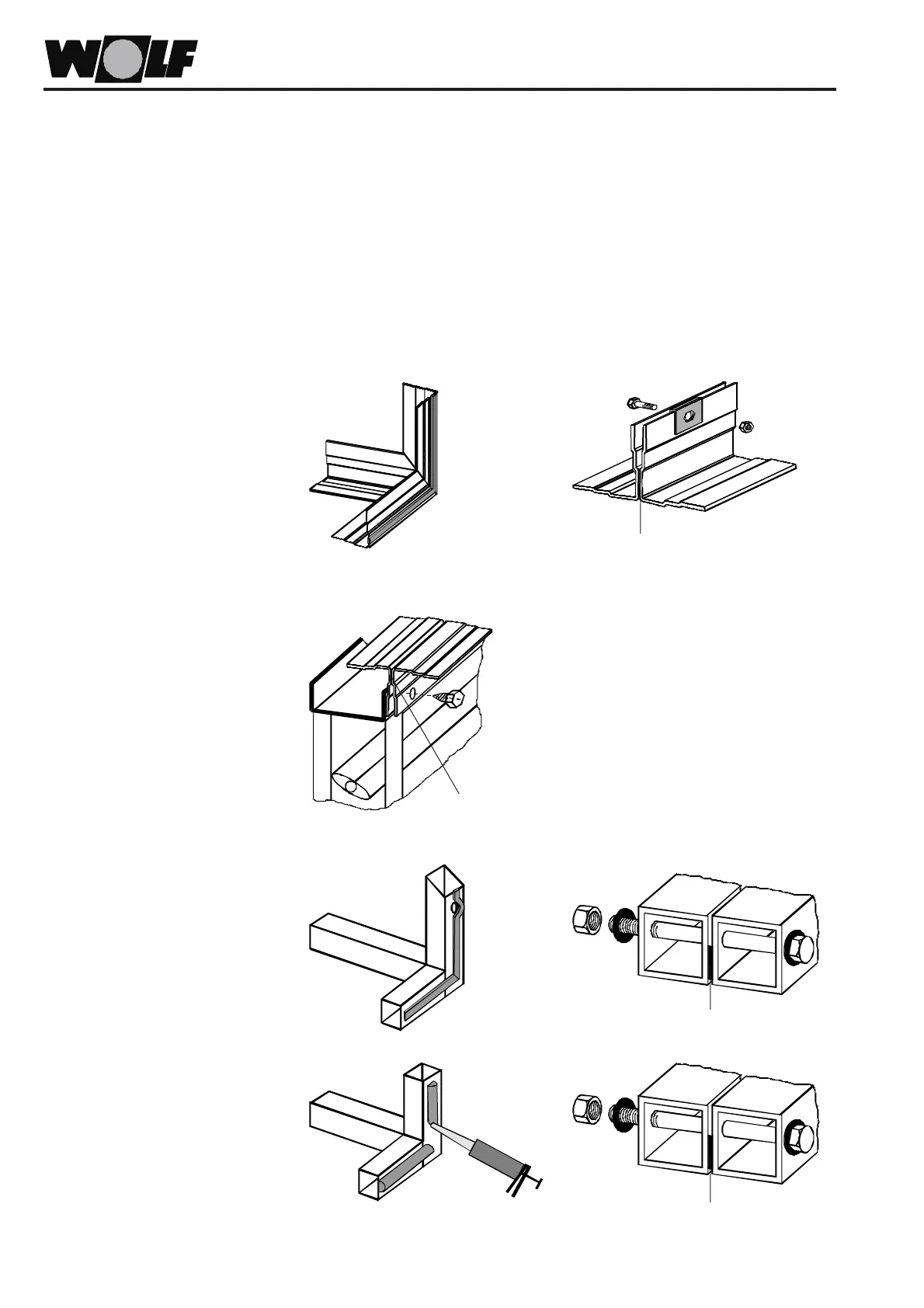 WOLF