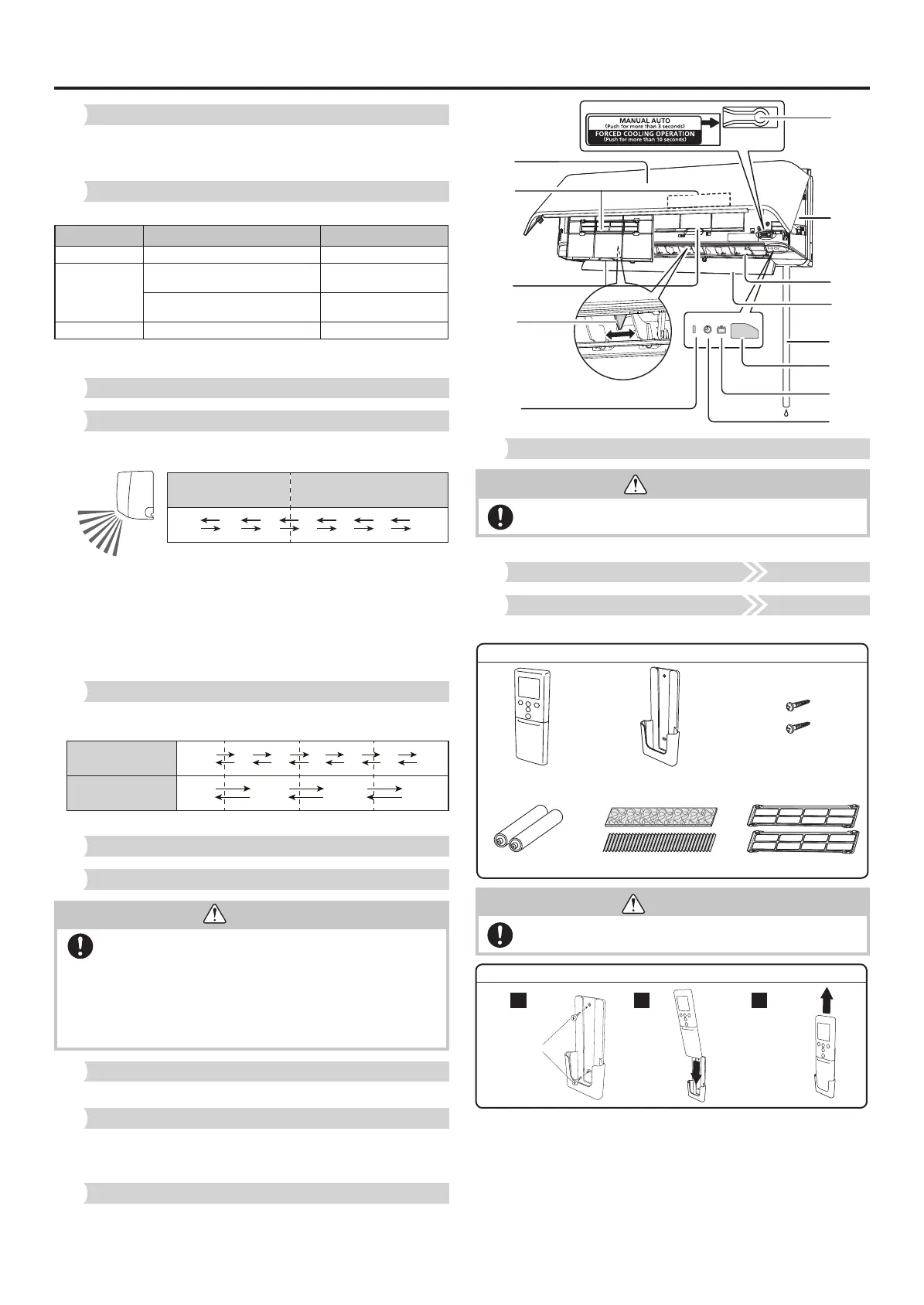 MANUAL AUTO
(Push for more than 3 seconds)
FORCED COOLING OPERATION
(Push for more than 10 seconds)