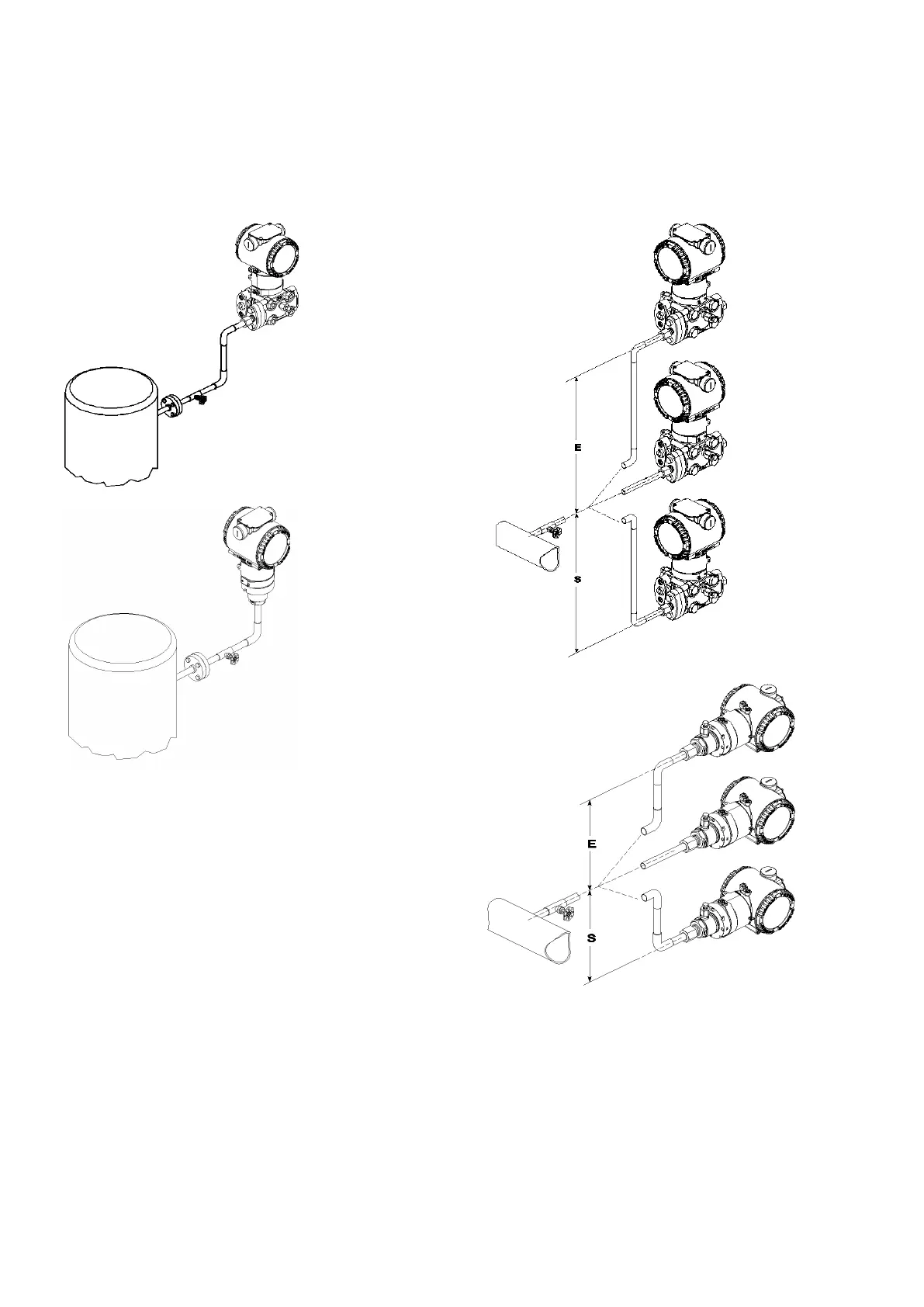 E
S
E
S