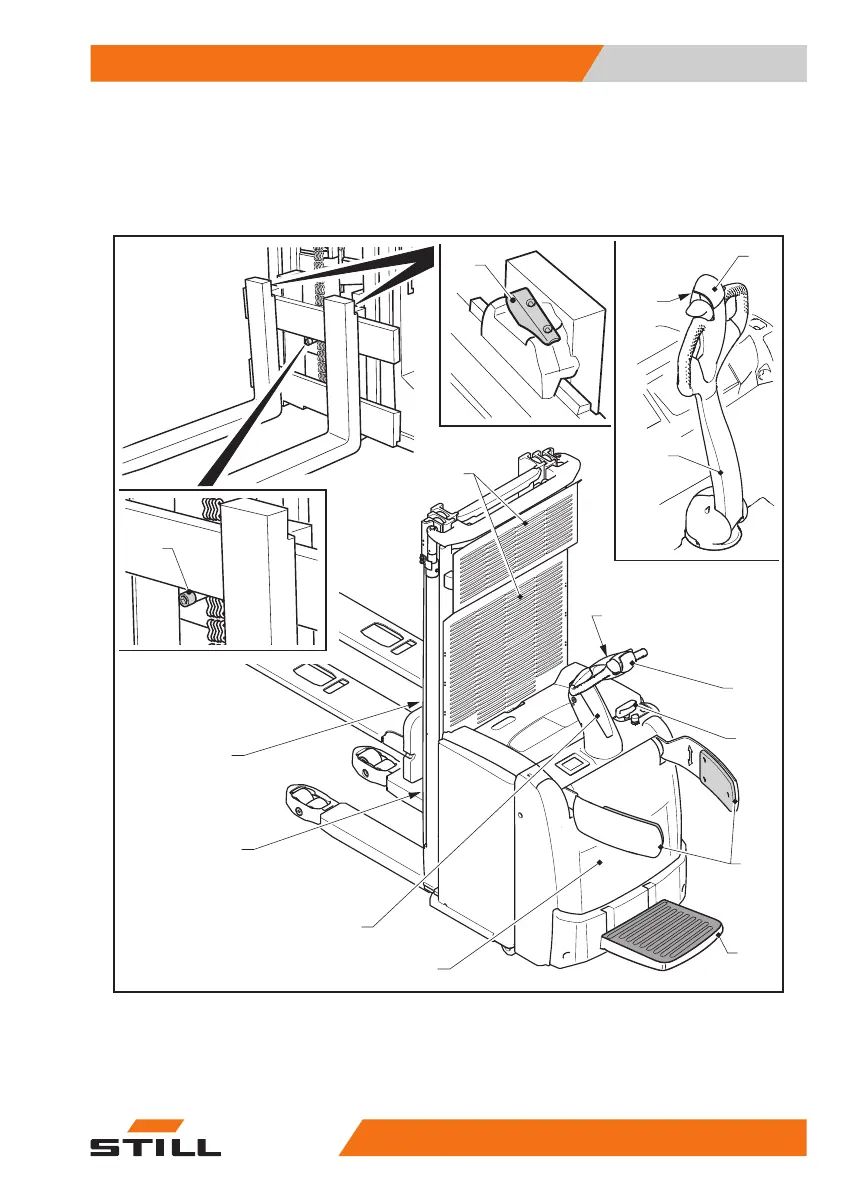 STILL