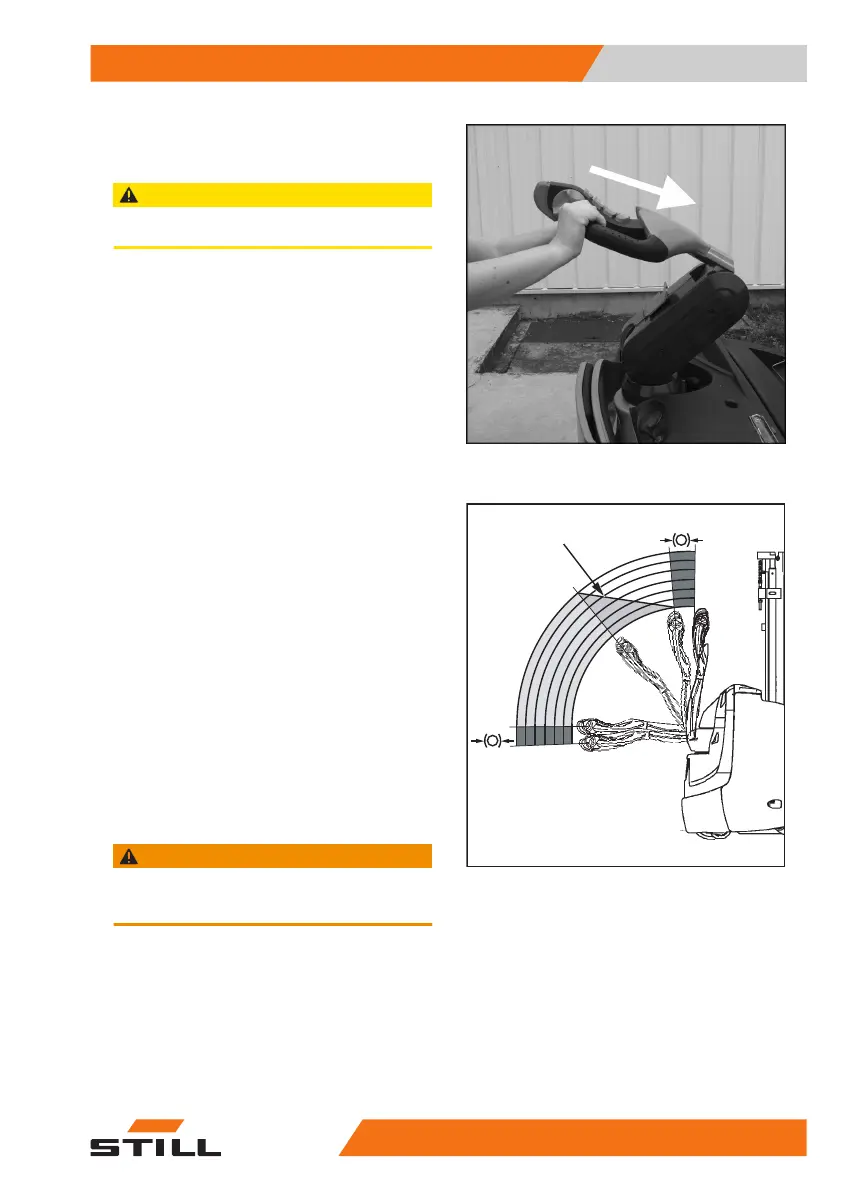 (O)

(O)

STILL