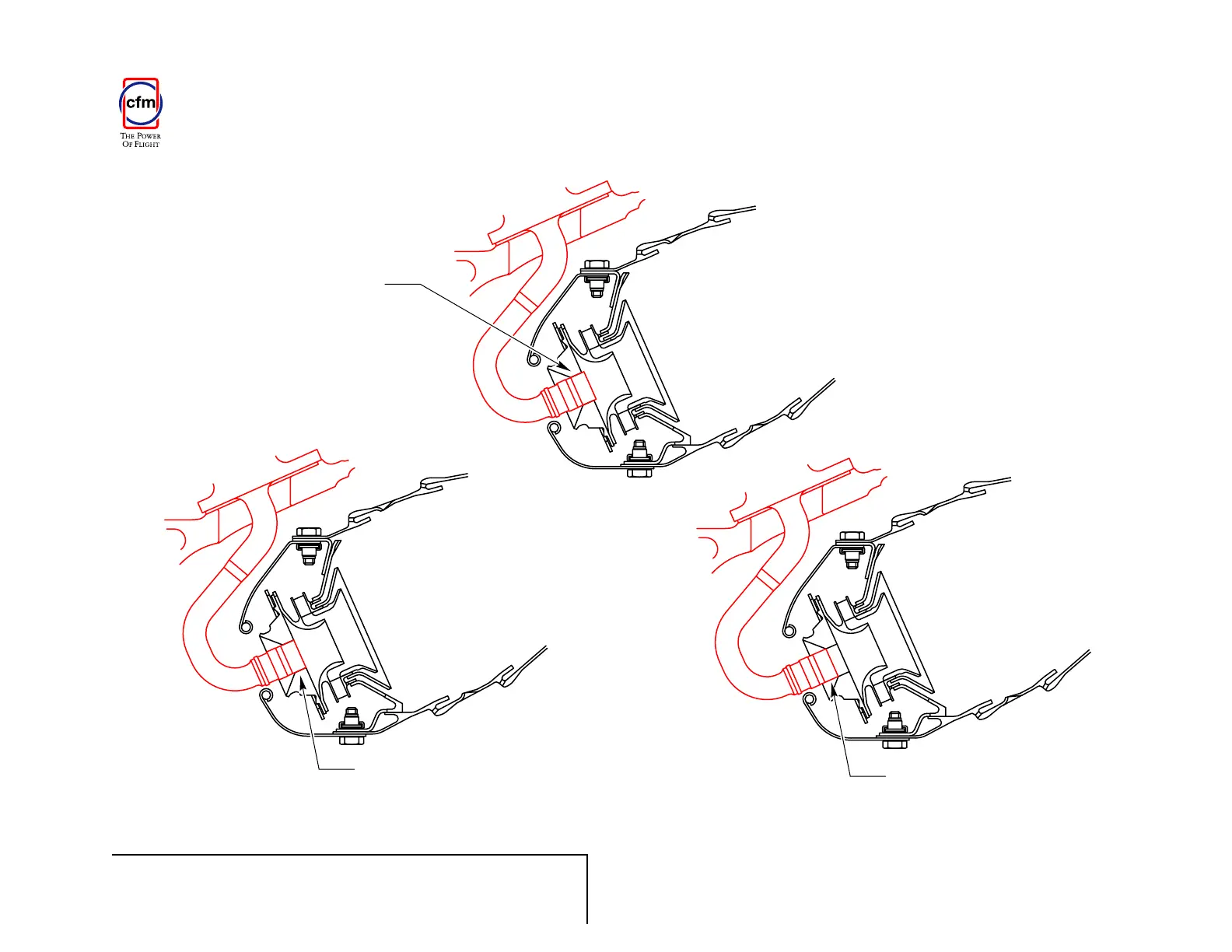 cfm
THE POWER
OF FLIGHT