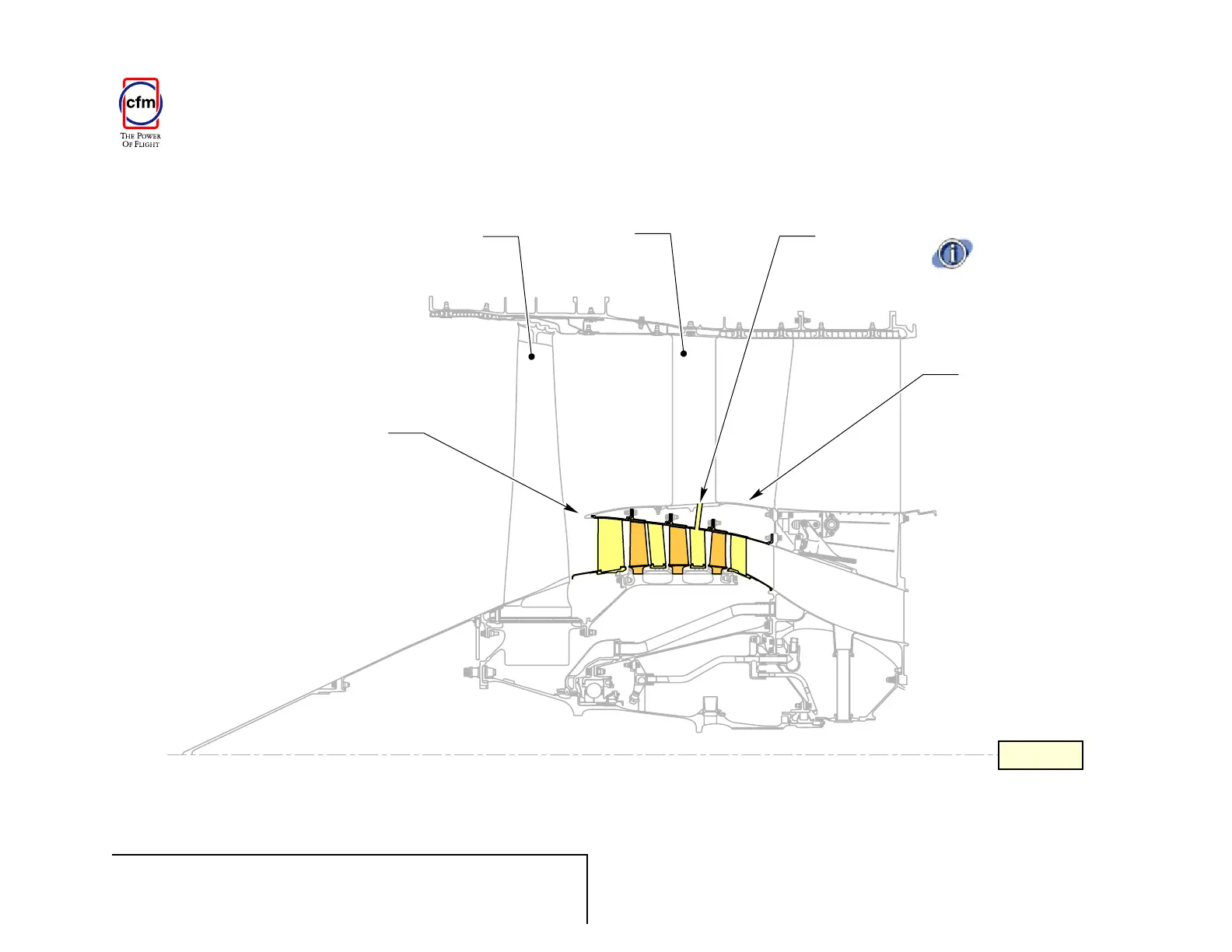 cfm
THE POWER
OF FLIGHT