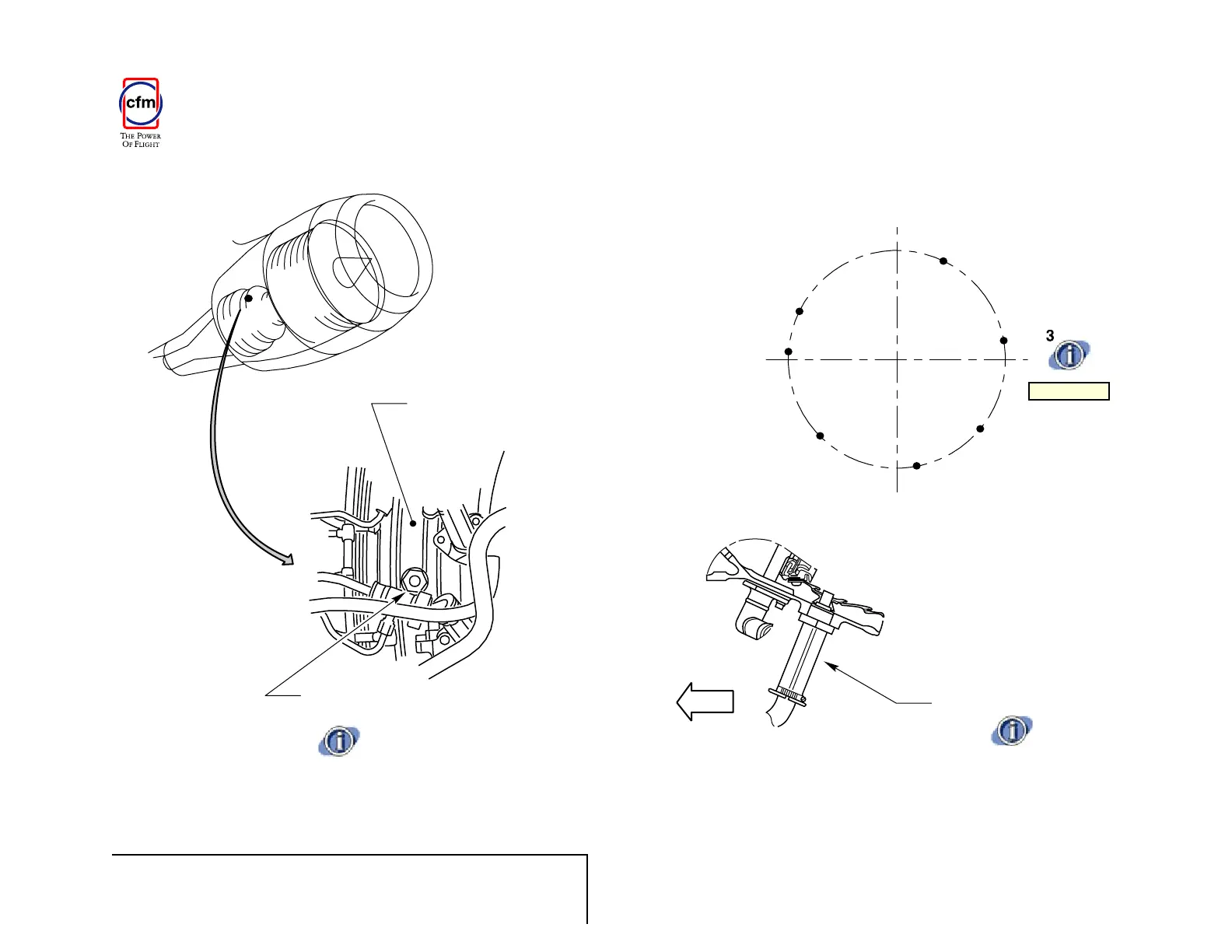 cfm

THE POWER OF FLIGHT

3