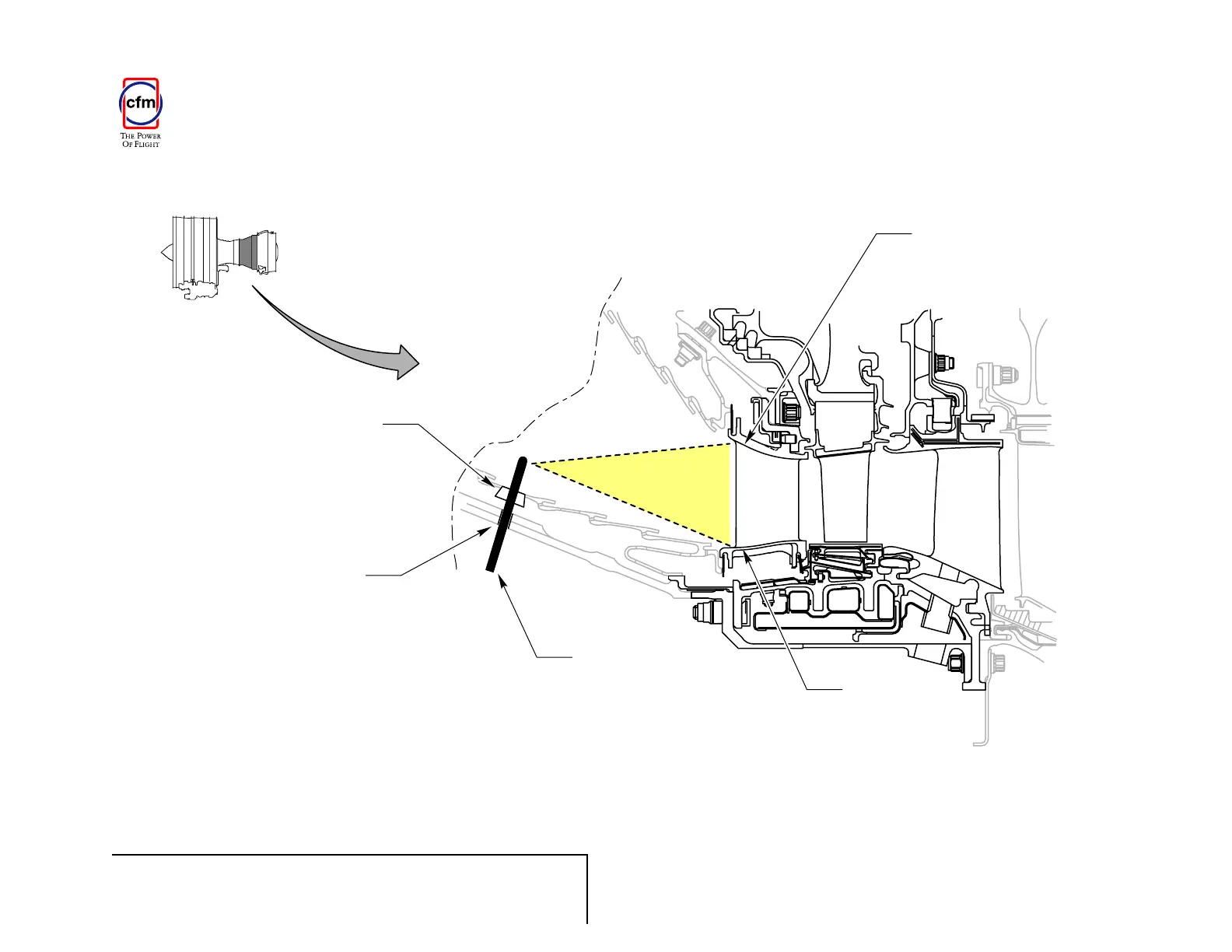 cfm

THE POWER OF FLIGHT