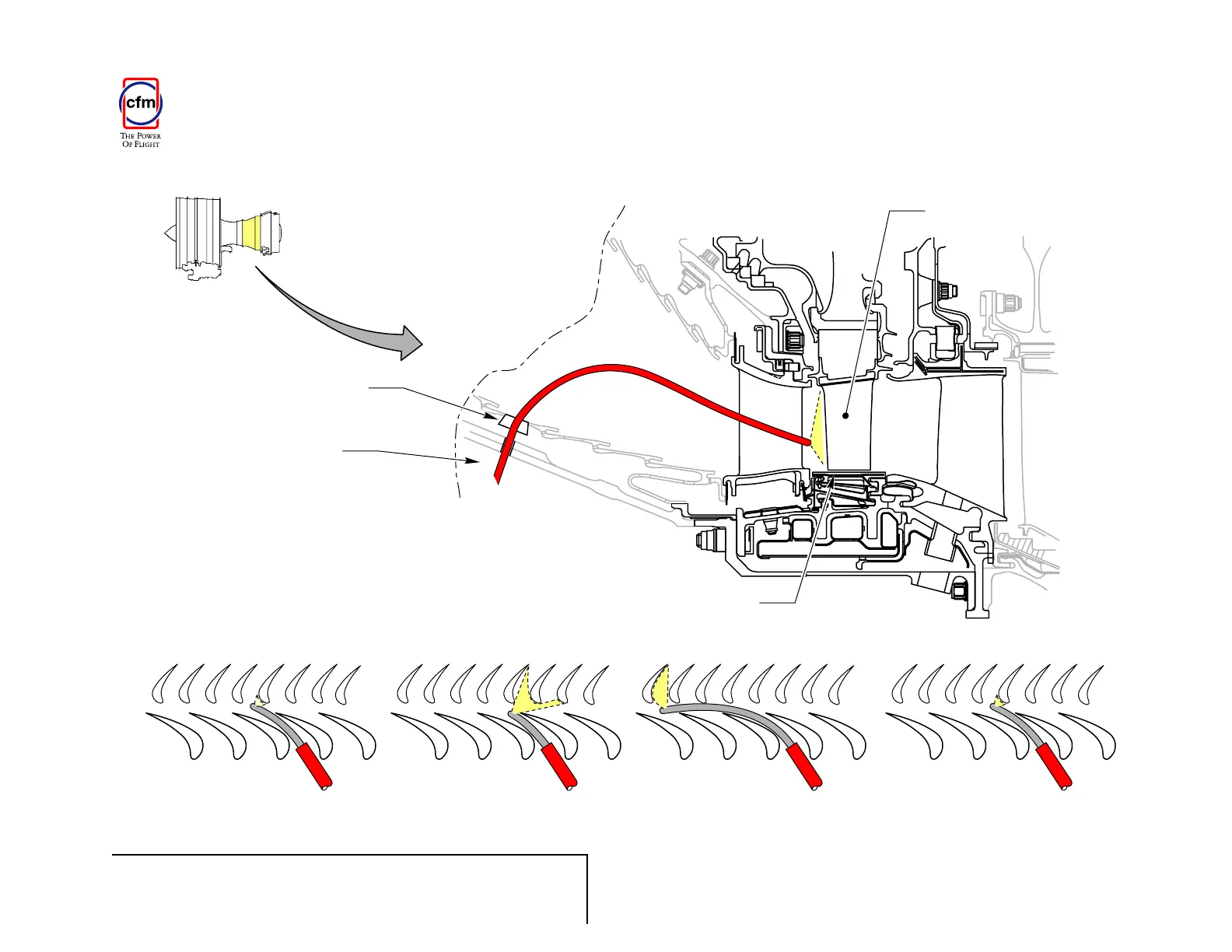 cfm

THE POWER OF FLIGHT