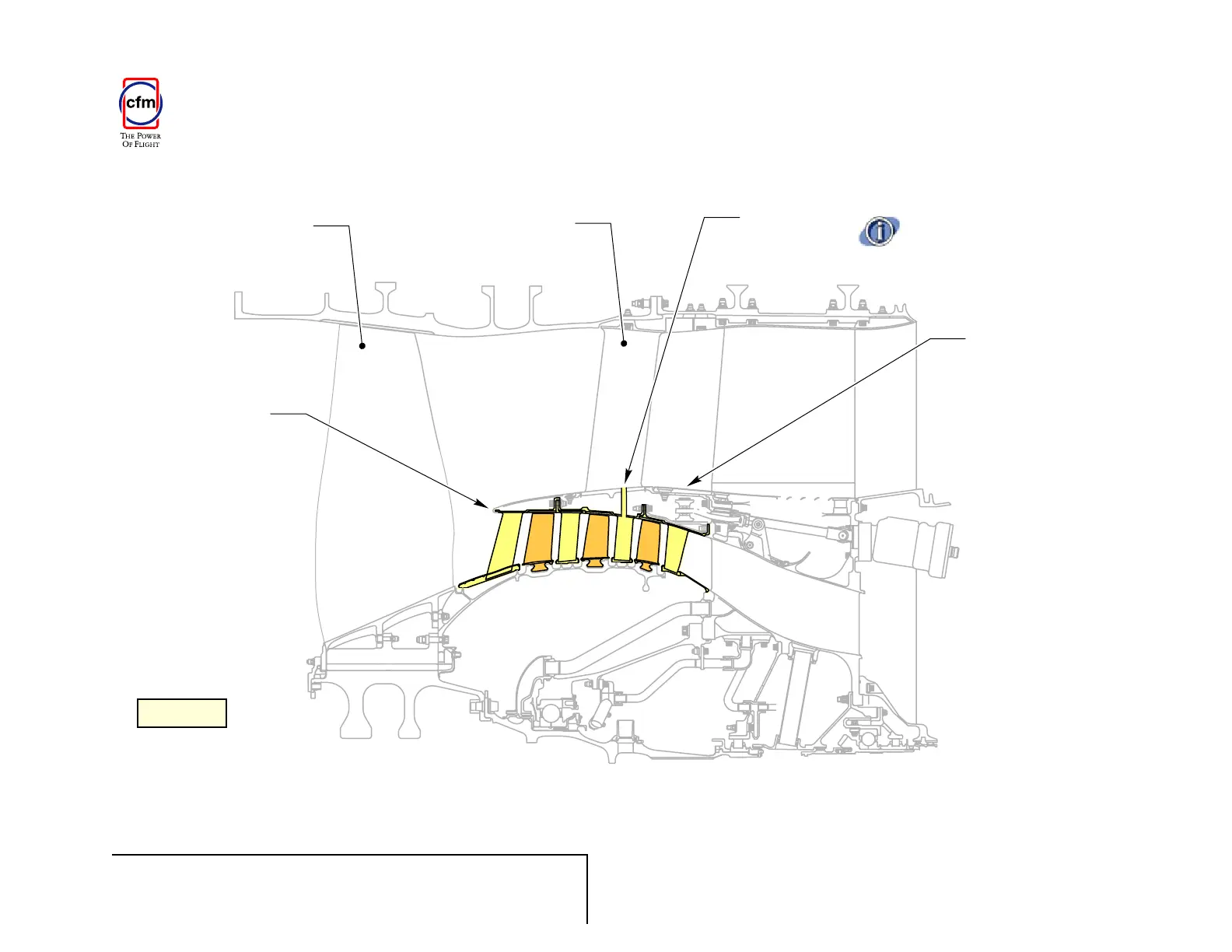 cfm
THE POWER OF FLIGHT