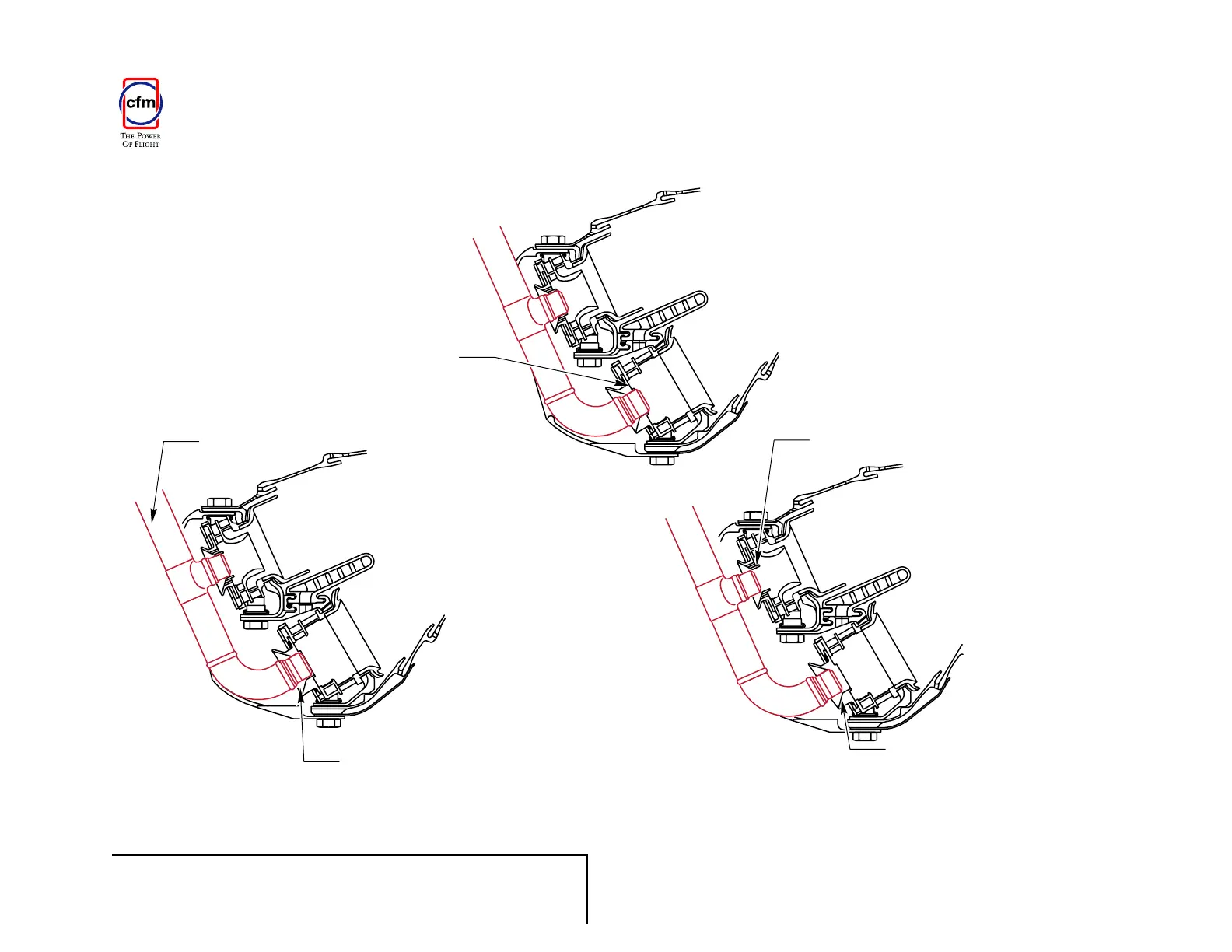 cfm
THE POWER
OF FLIGHT