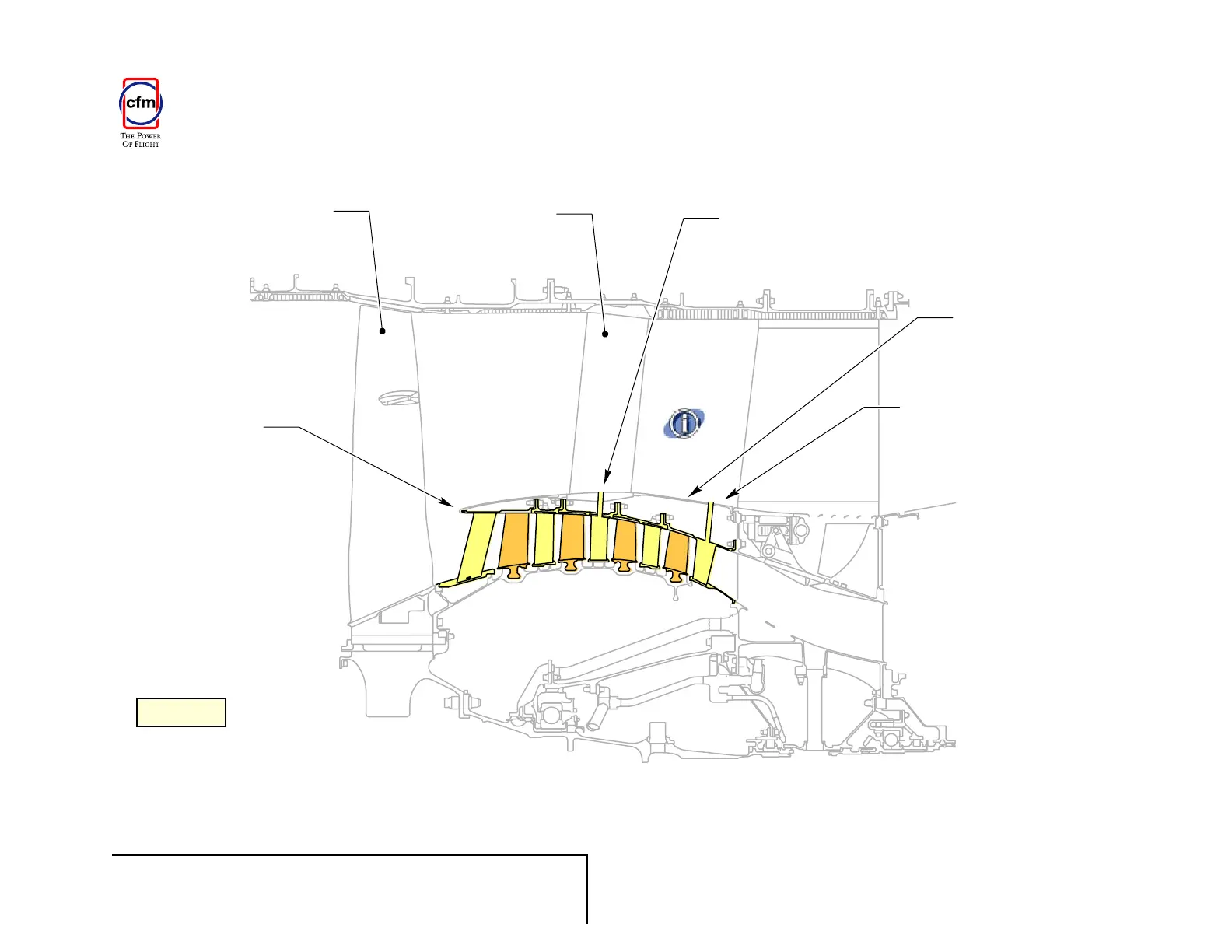 cfm

THE POWER OF FLIGHT