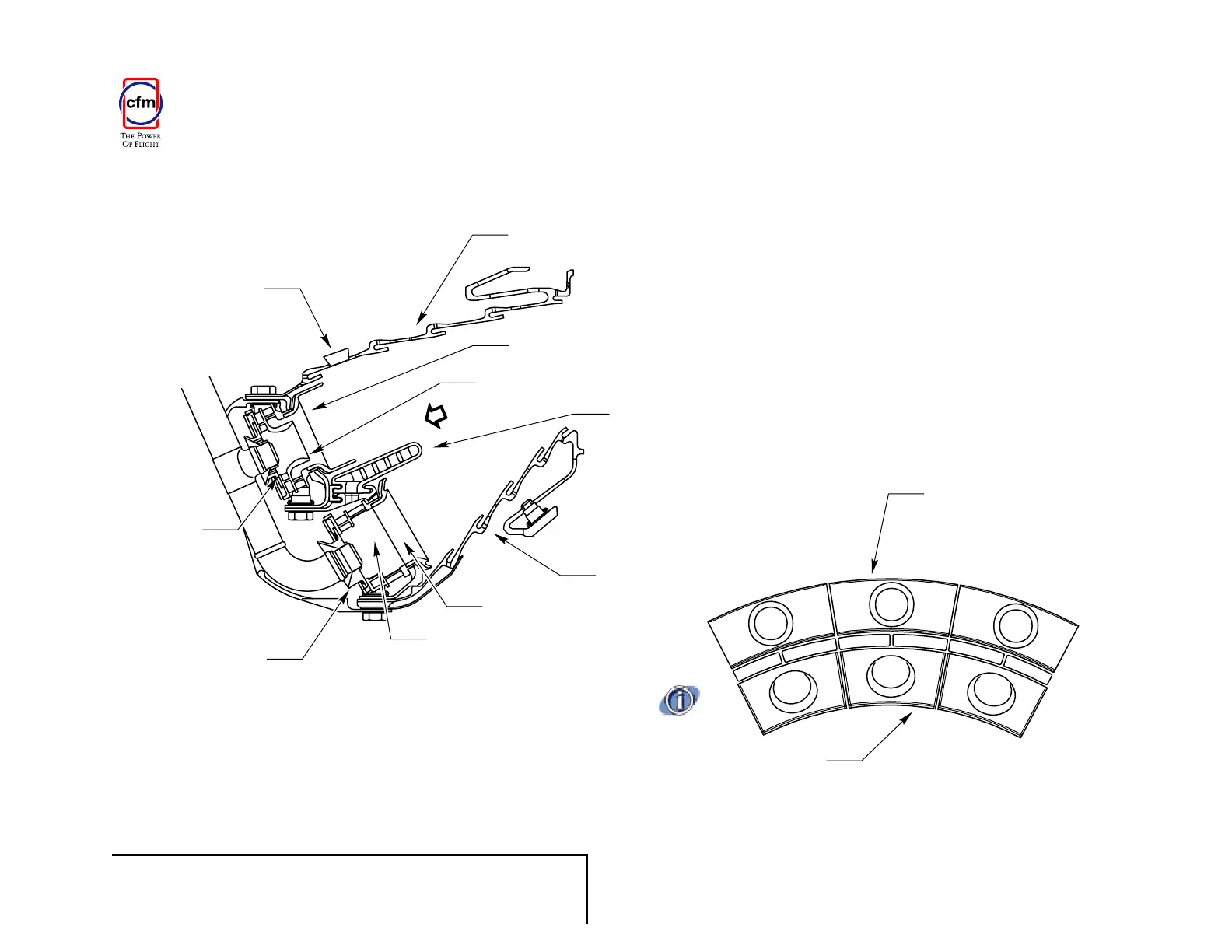 cfm
THE POWER
OF FLIGHT