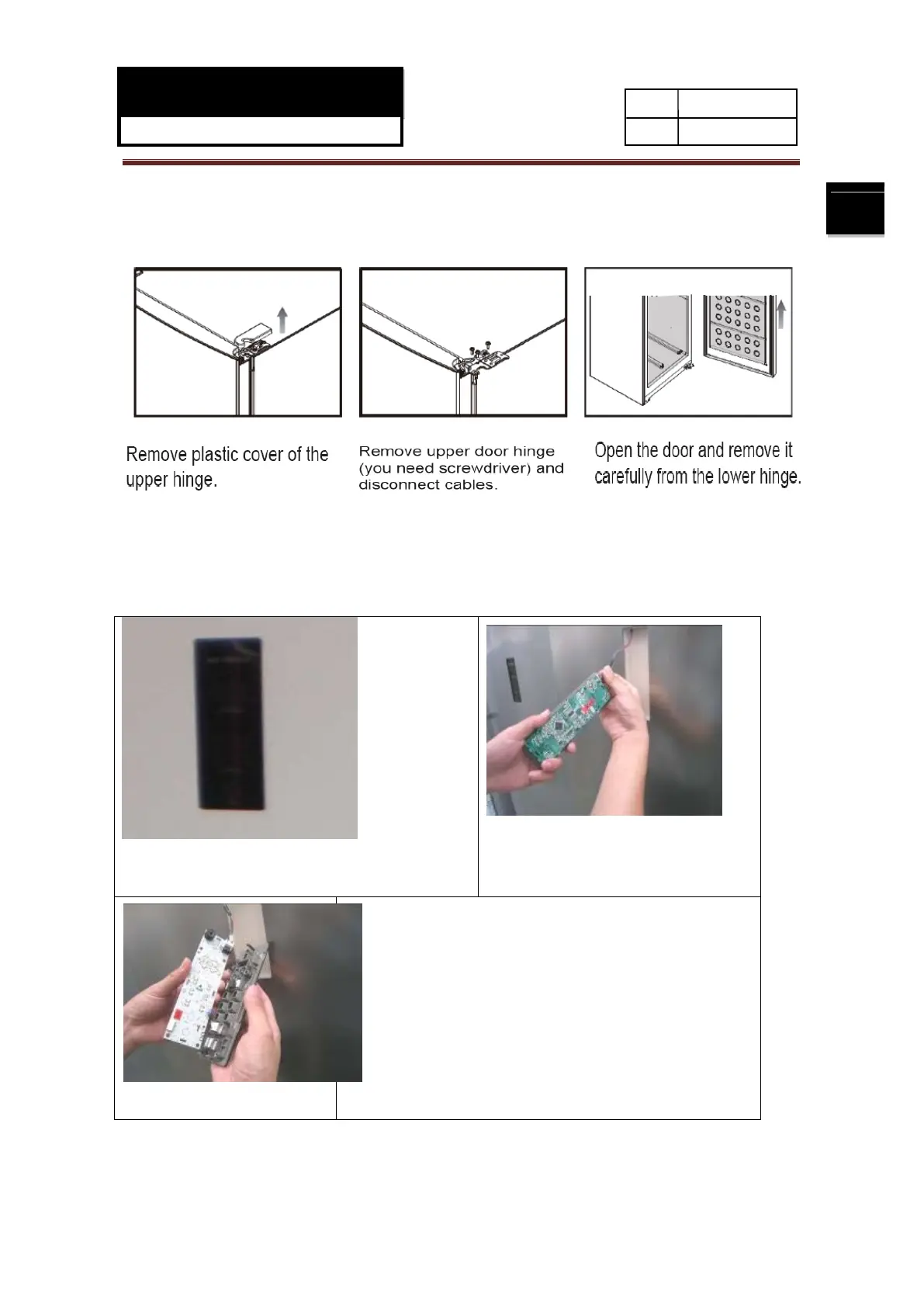 Remove plastic cover of the upper hinge.

Remove upper door hinge (you need screwdriver) and disconnect cables.

Open the door and remove it carefully from the lower hinge.