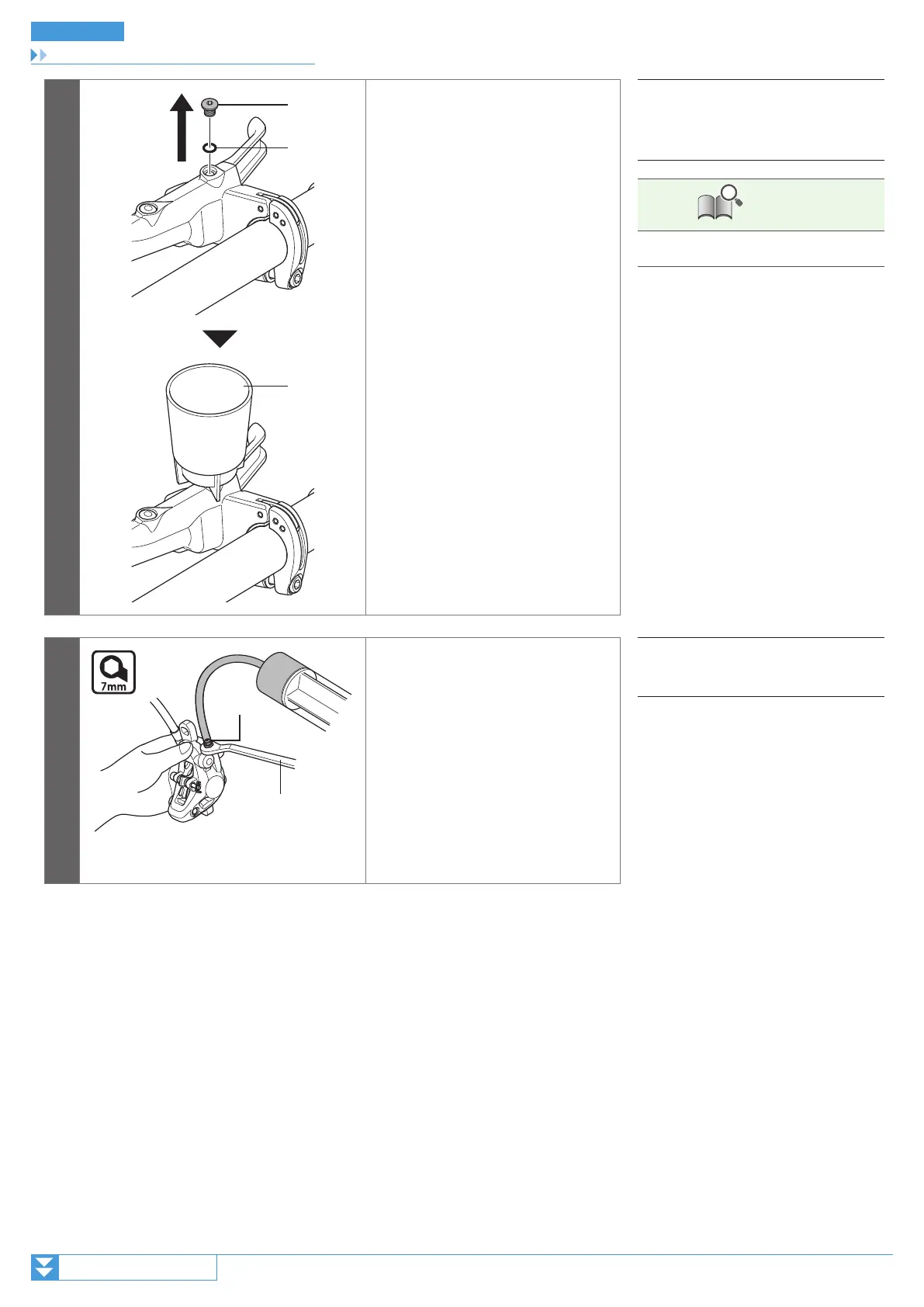 7mm