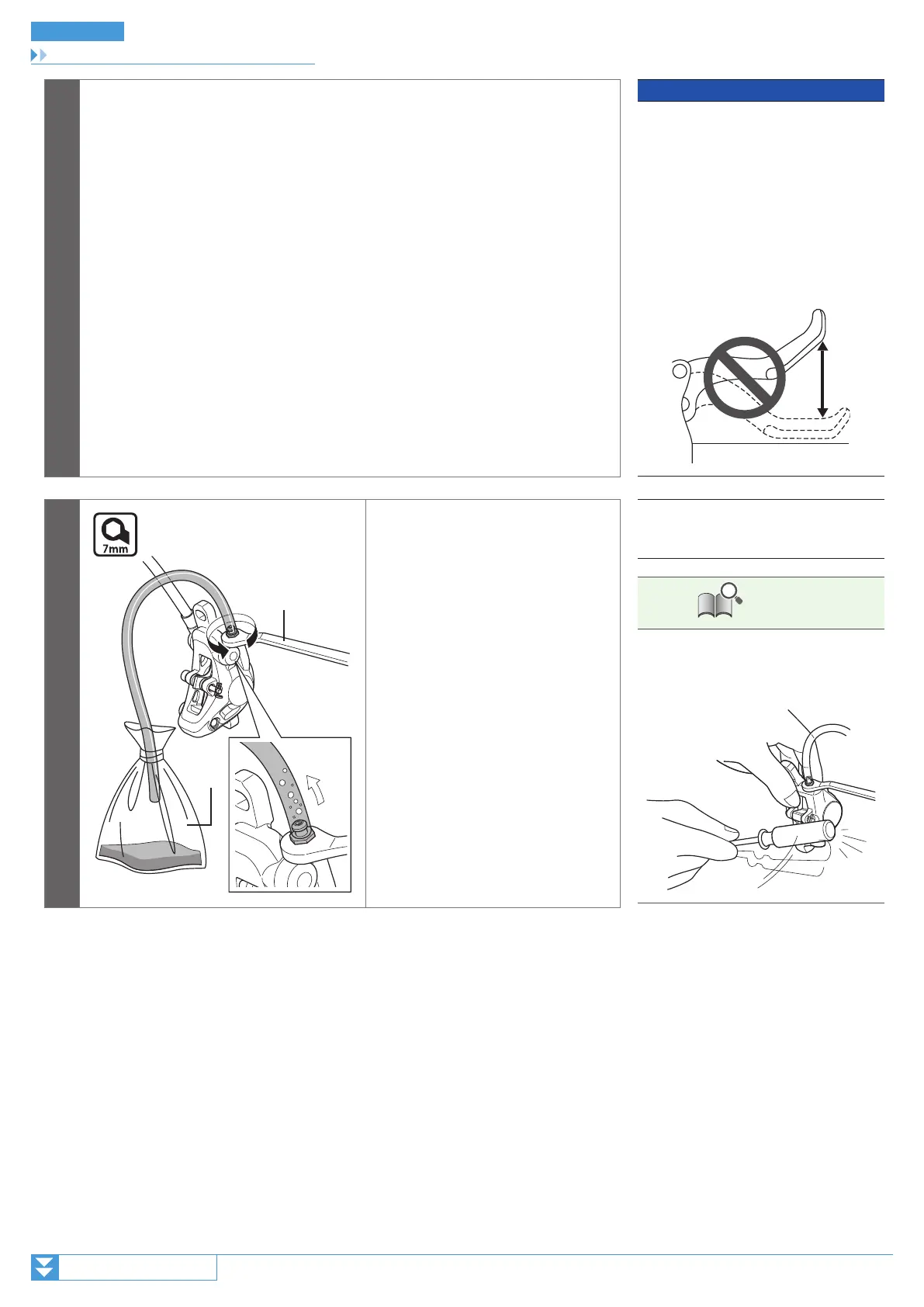 7mm