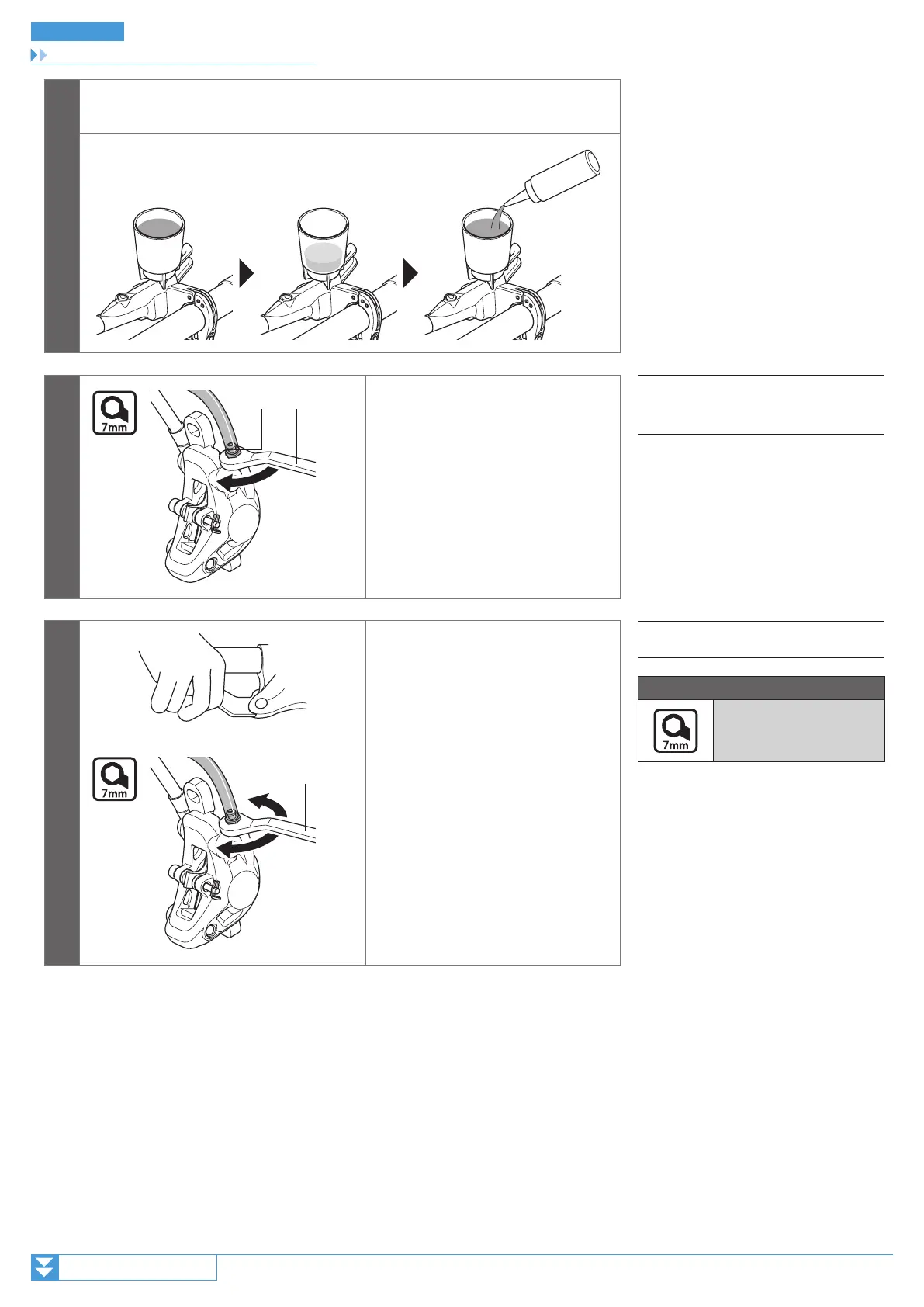 7mm

7mm

7mm