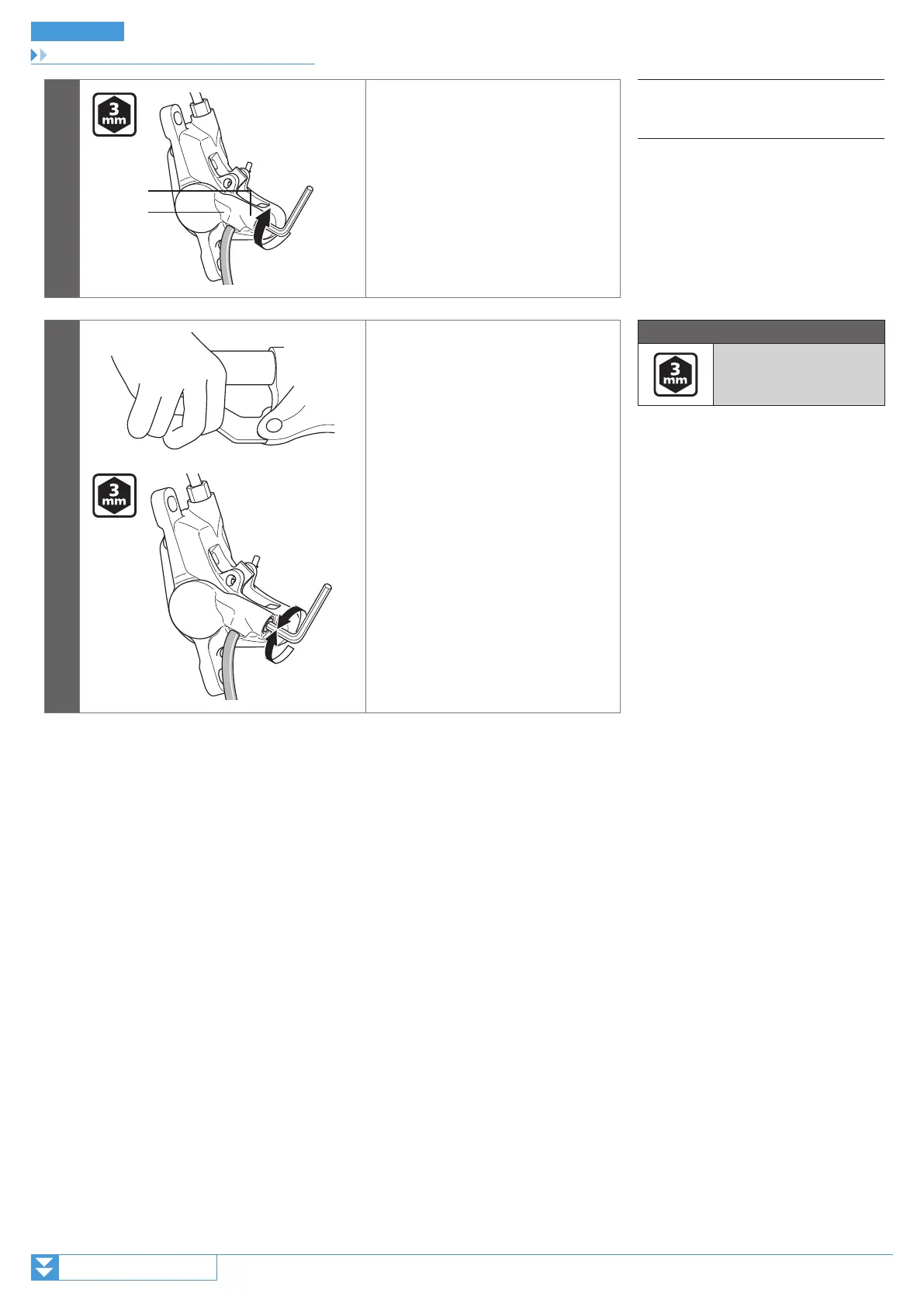 3
mm

3
mm

3
mm