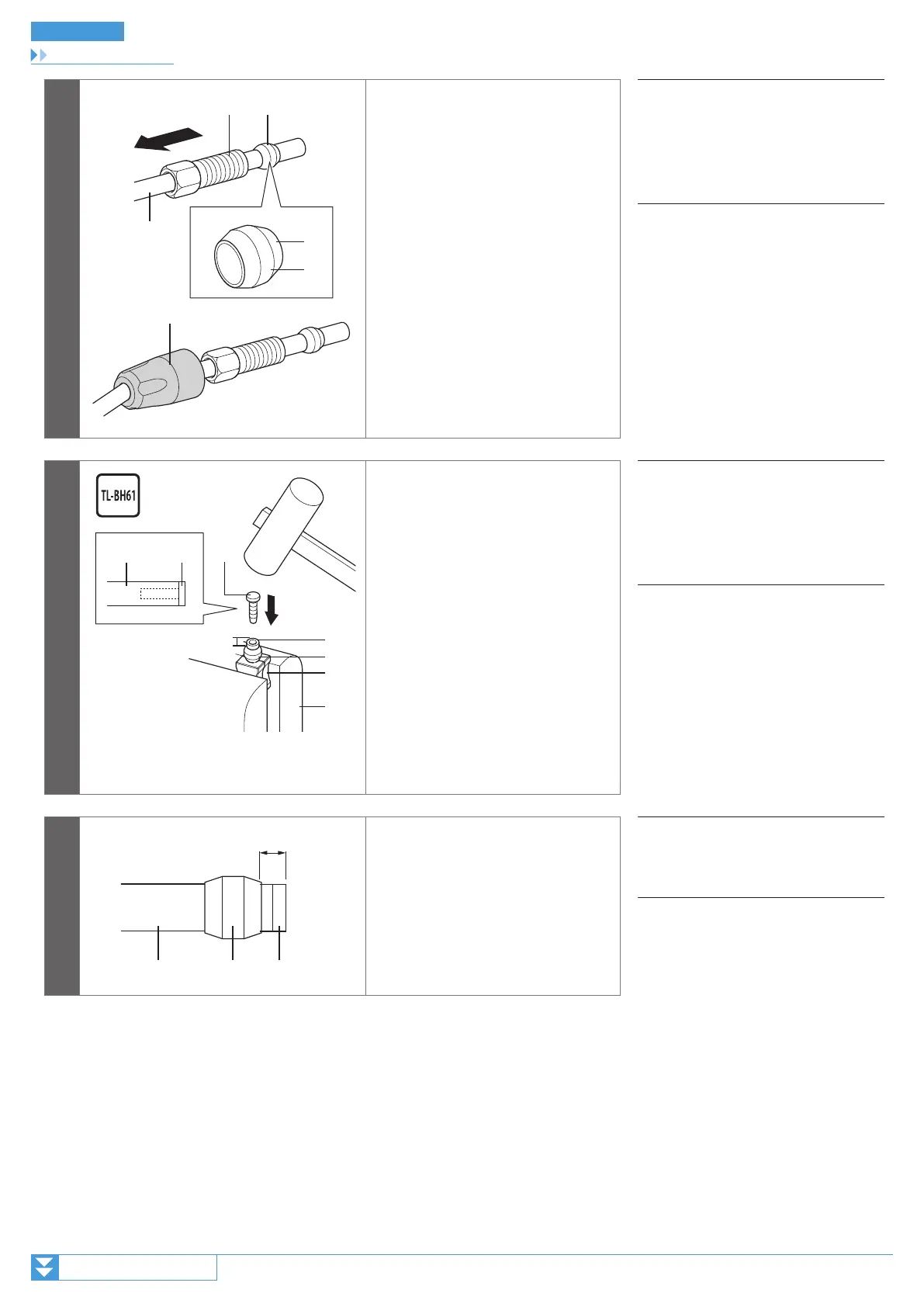 TL-BH61