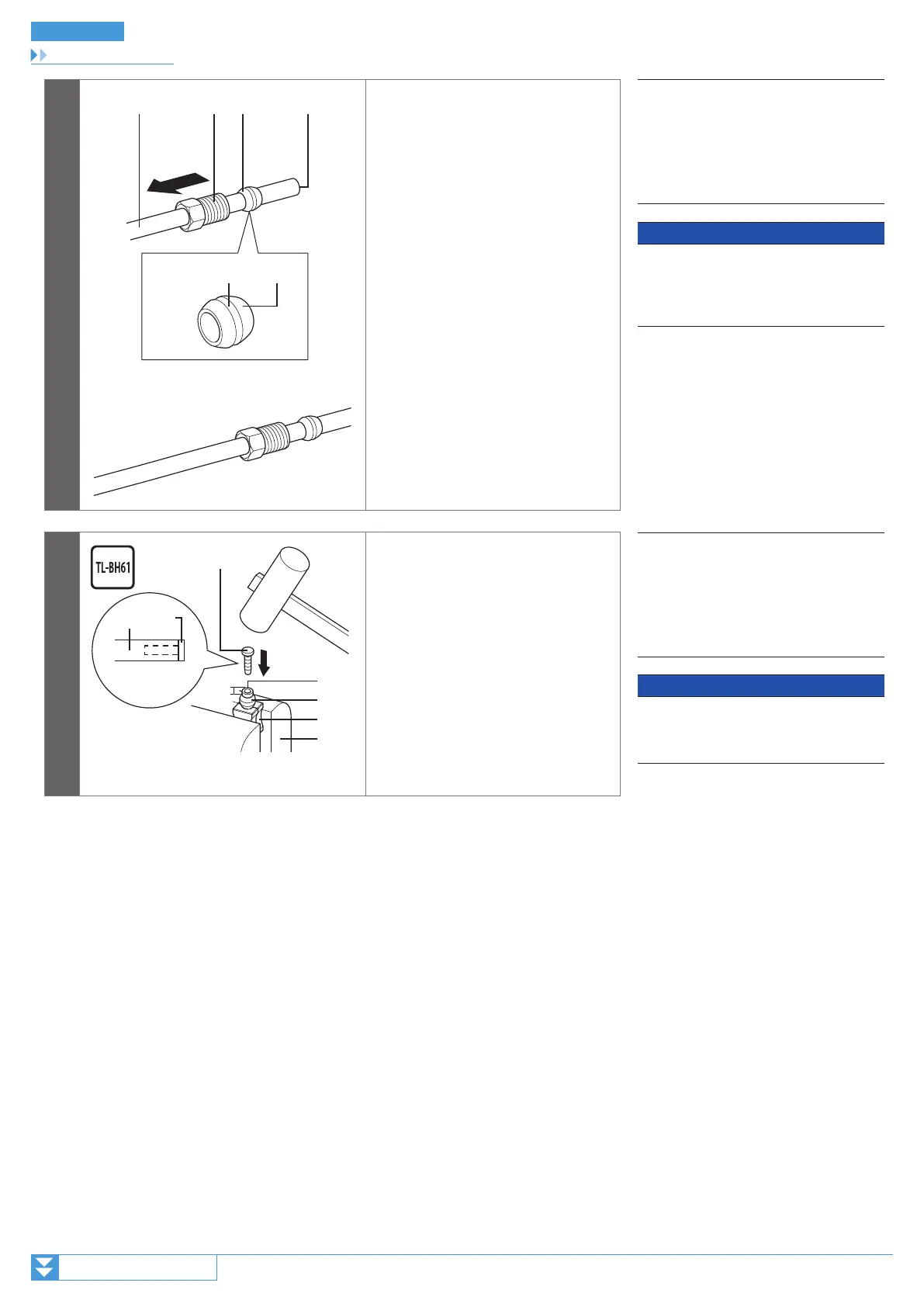 TL-BH61