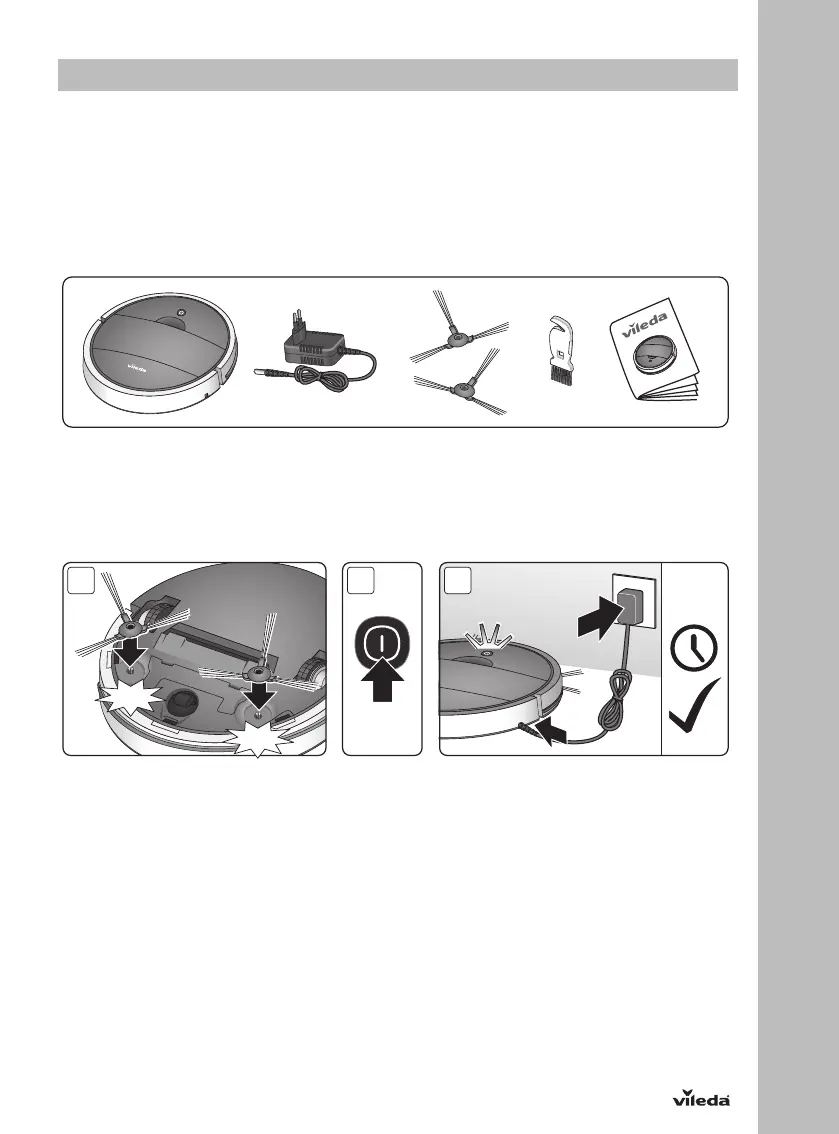 vileda

vileda

vileda