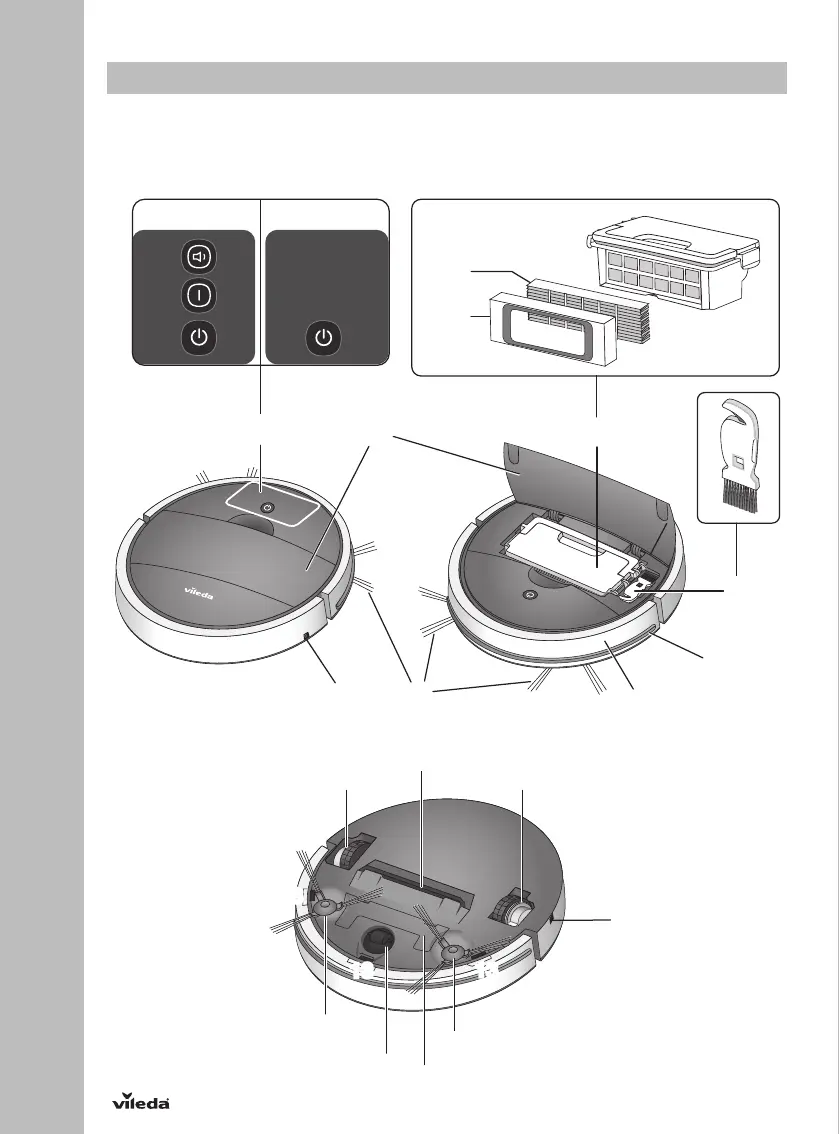 vileda

vileda