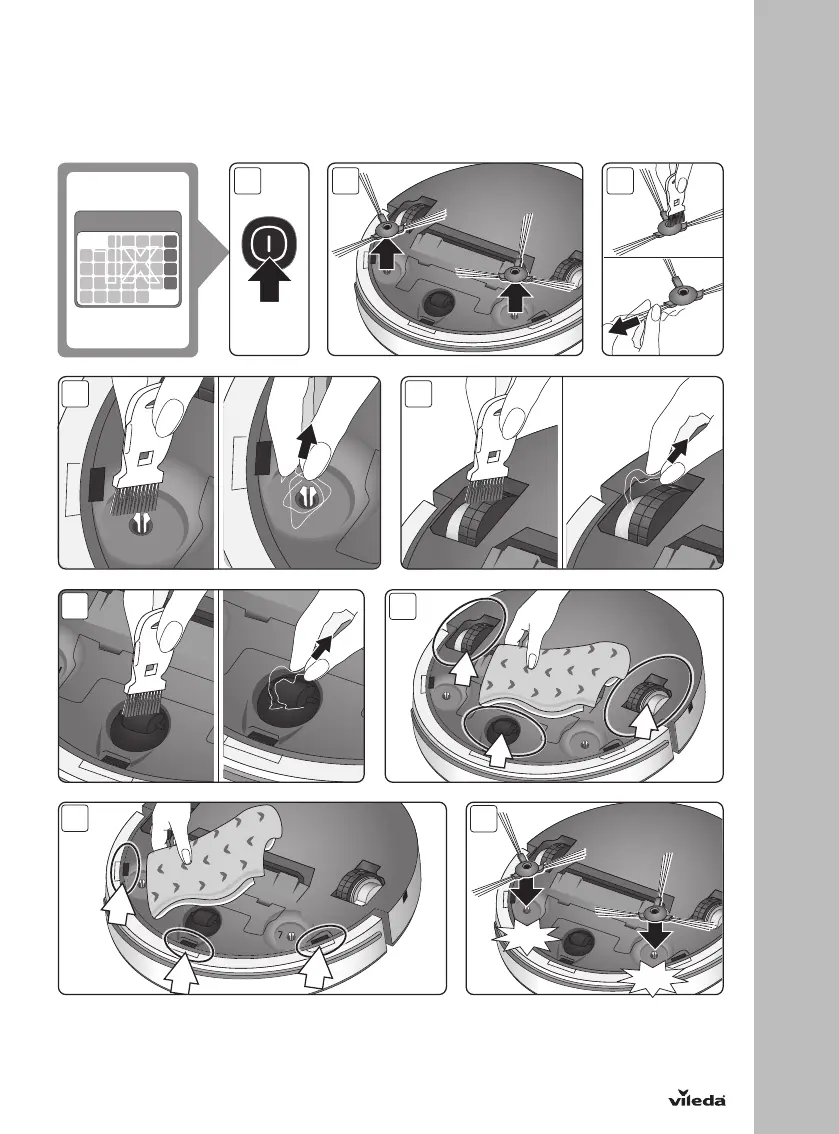 vileda