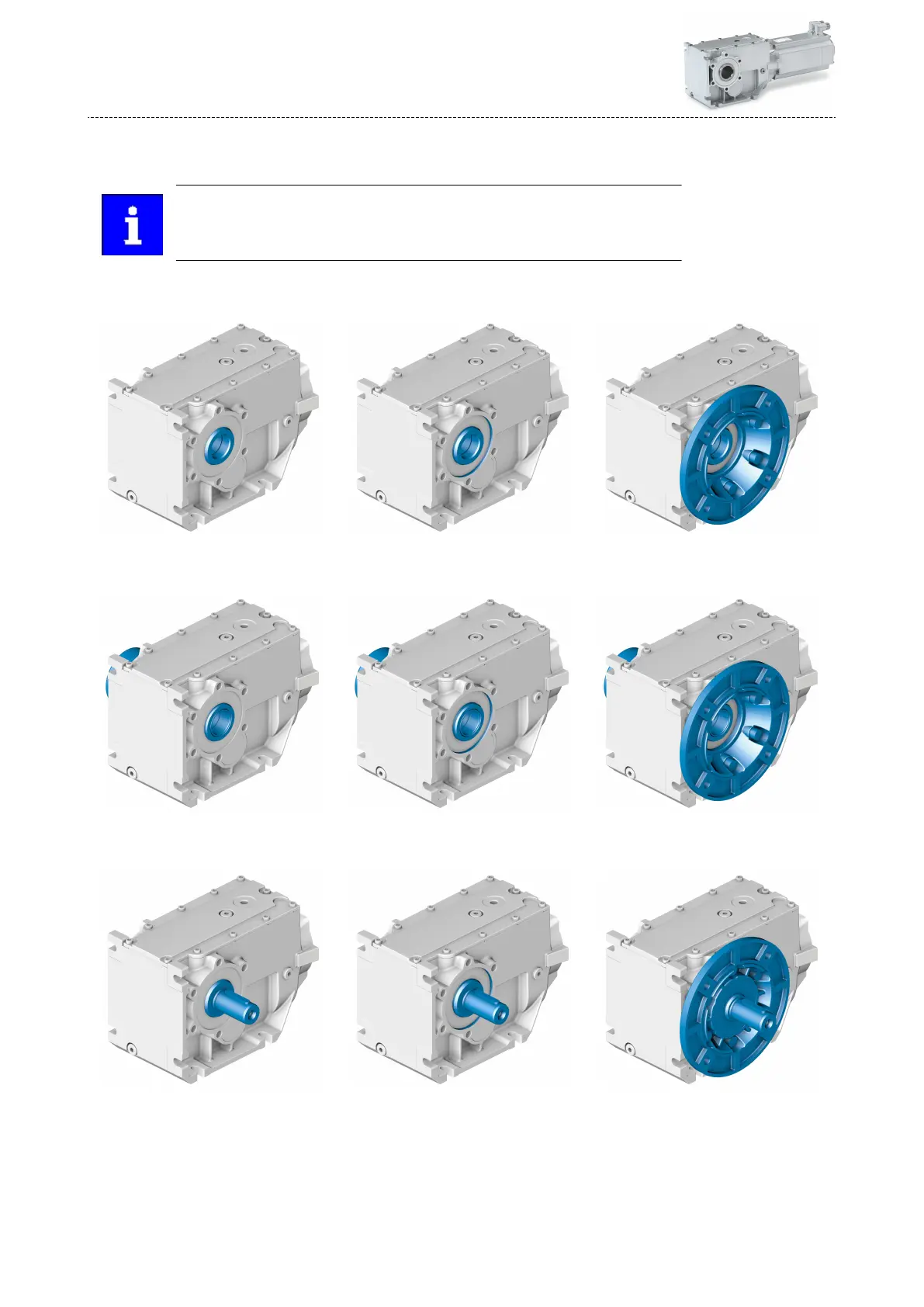 i