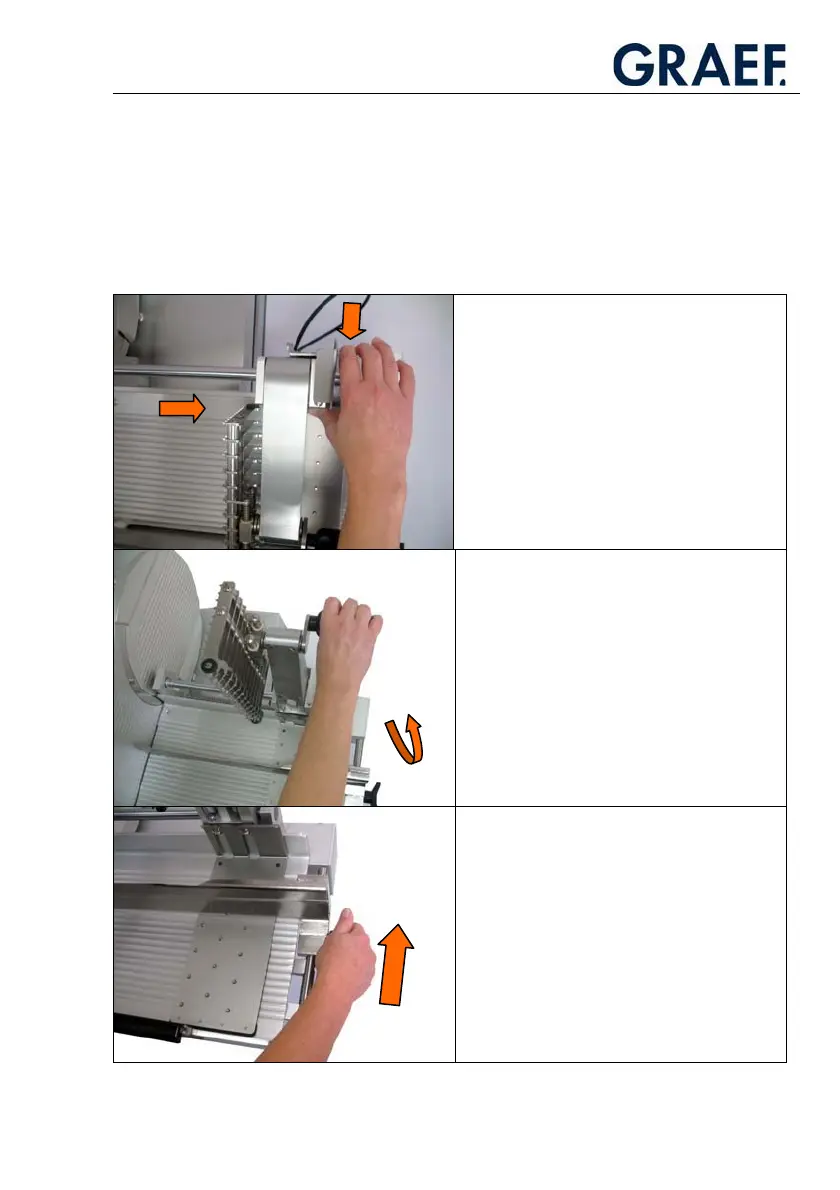 GRAEF.