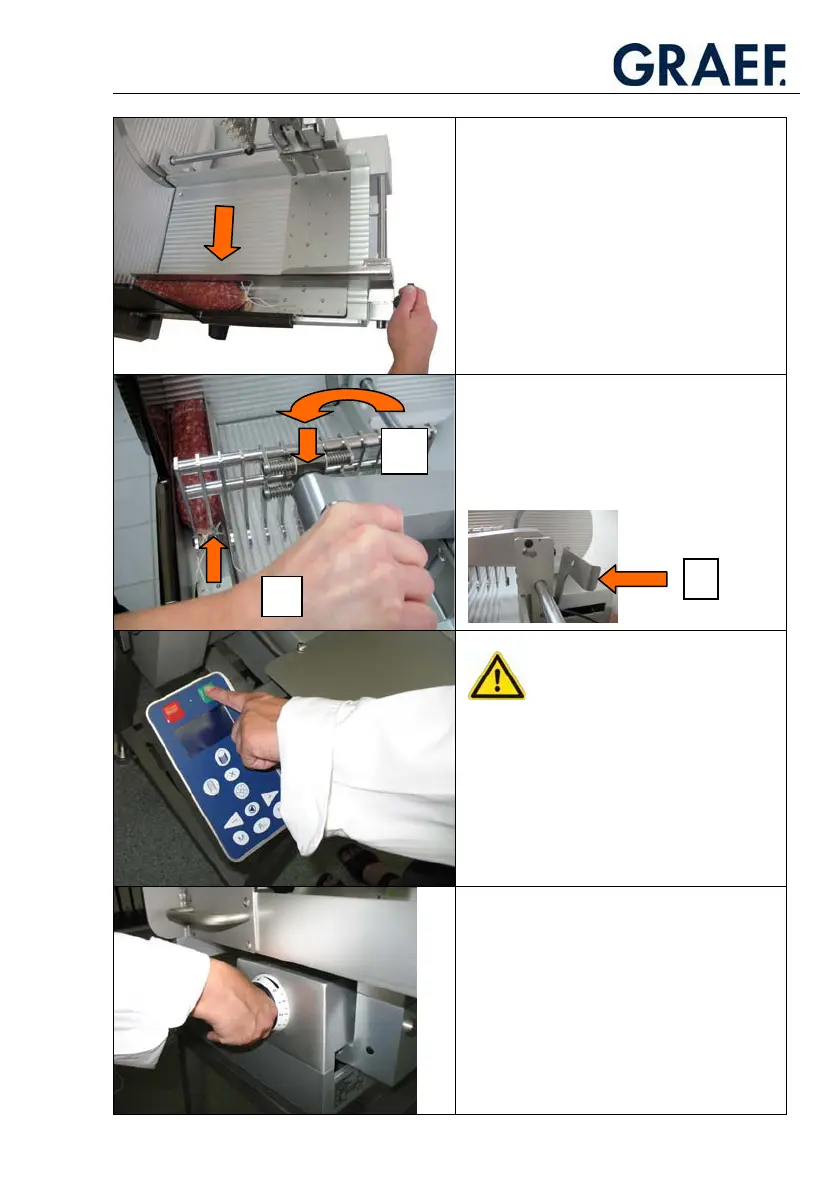 GRAEF.